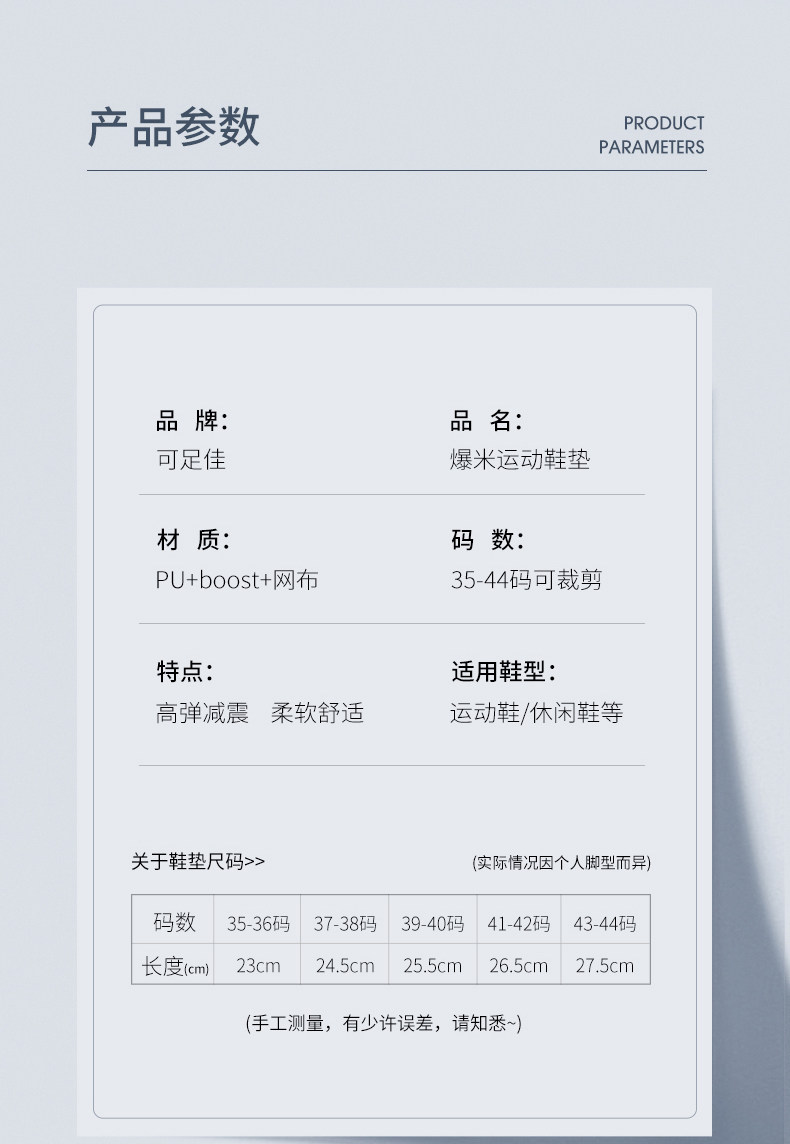 产品参数

PRODUCT
PARAMETERS

品 牌:
可足佳

品 名:
爆米运动鞋垫

材 质:
PU+boost+网布

码 数:
35-44码可裁剪

特点:
高弹减震 柔软舒适

适用鞋型:
运动鞋/休闲鞋等

关于鞋垫尺码>>

(实际情况因个人脚型而异)

| 码数 | 35-36码 | 37-38码 | 39-40码 | 41-42码 | 43-44码 |
|---|---|---|---|---|---|
| 长度(cm) | 23cm | 24.5cm | 25.5cm | 26.5cm | 27.5cm |

(手工测量,有少许误差,请知悉~)