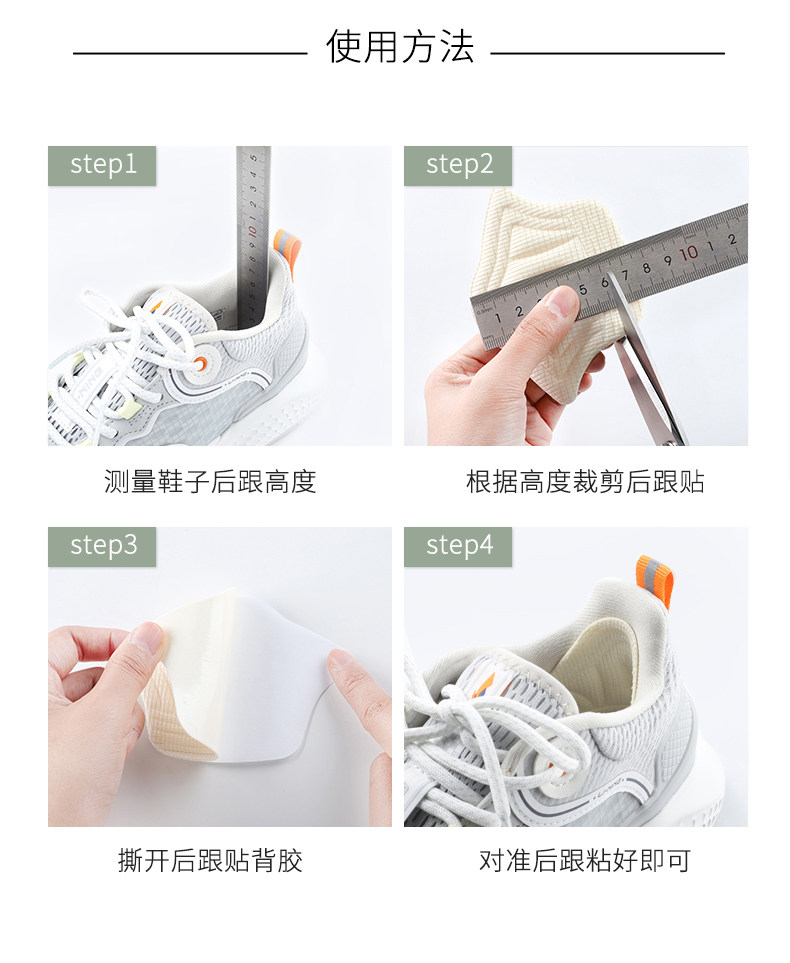 使用方法

step1

测量鞋子后跟高度

step2

根据高度裁剪后跟贴

step3

撕开后跟贴背胶

step4

对准后跟粘好即可