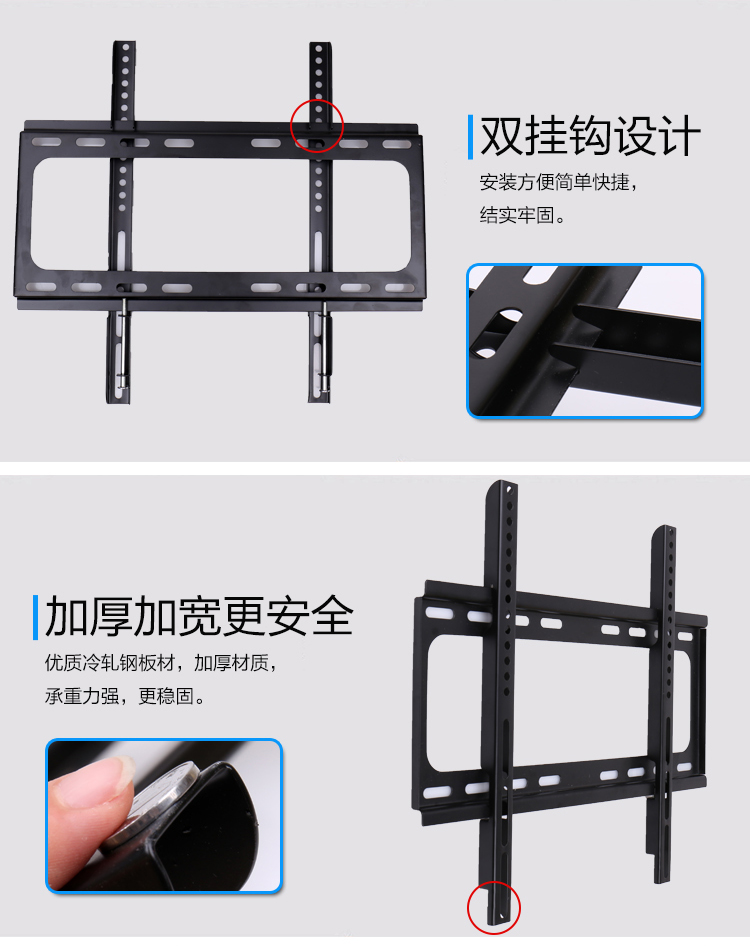 双挂钩设计

安装方便简单快捷，
结实牢固。

加厚加宽更安全

优质冷轧钢板材，加厚材质，
承重力强，更稳固。