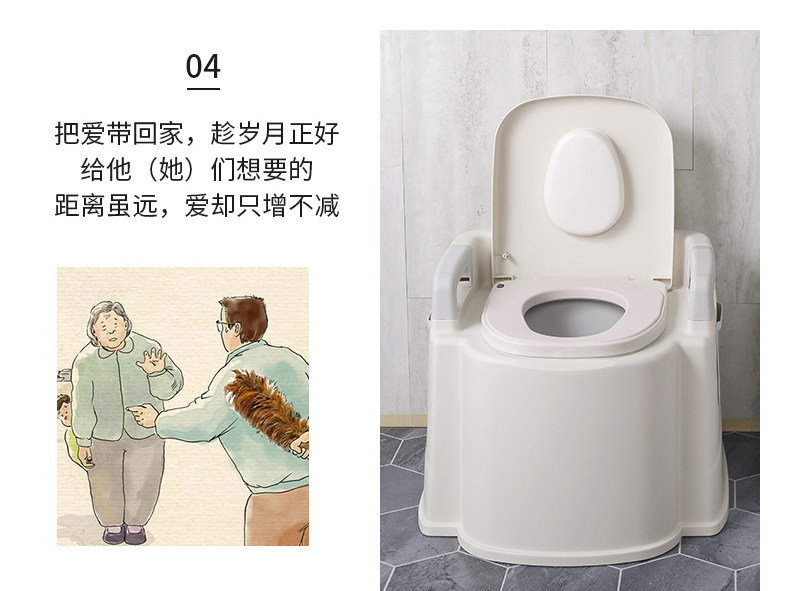 04

把爱带回家，趁岁月正好
给他（她）们想要的
距离虽远，爱却只增不减