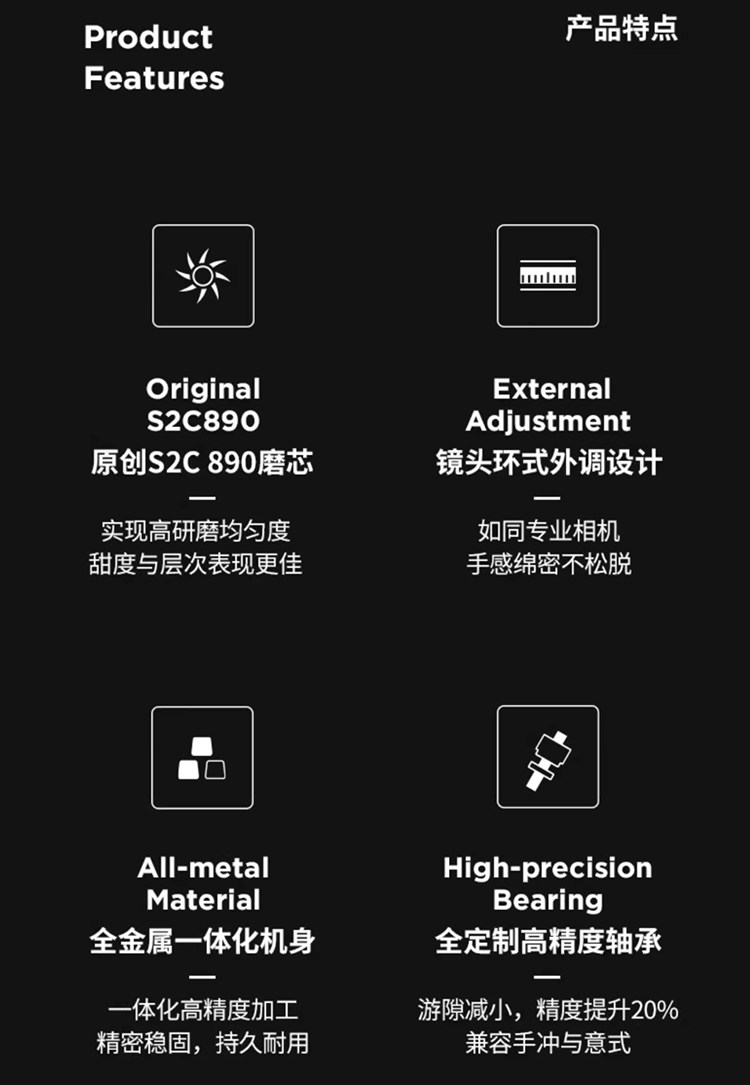 Product
Features

产品特点

Original
S2C890
原创S2C 890磨芯

—

实现高研磨均匀度
甜度与层次表现更佳

External
Adjustment
镜头环式外调设计

—

如同专业相机
手感绵密不松脱

All-metal
Material
全金属一体化机身

—

一体化高精度加工
精密稳固，持久耐用

High-precision
Bearing
全定制高精度轴承

—

游隙减小，精度提升20%
兼容手冲与意式