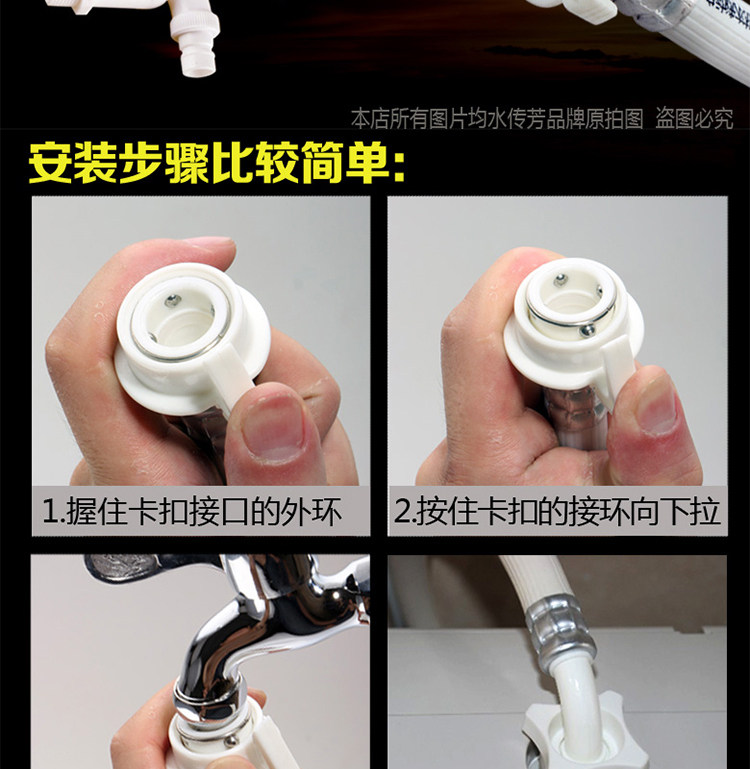 本店所有图片均水传芳品牌原拍图 盗图必究

安装步骤比较简单:

1.握住卡扣接口的外环

2.按住卡扣的接环向下拉