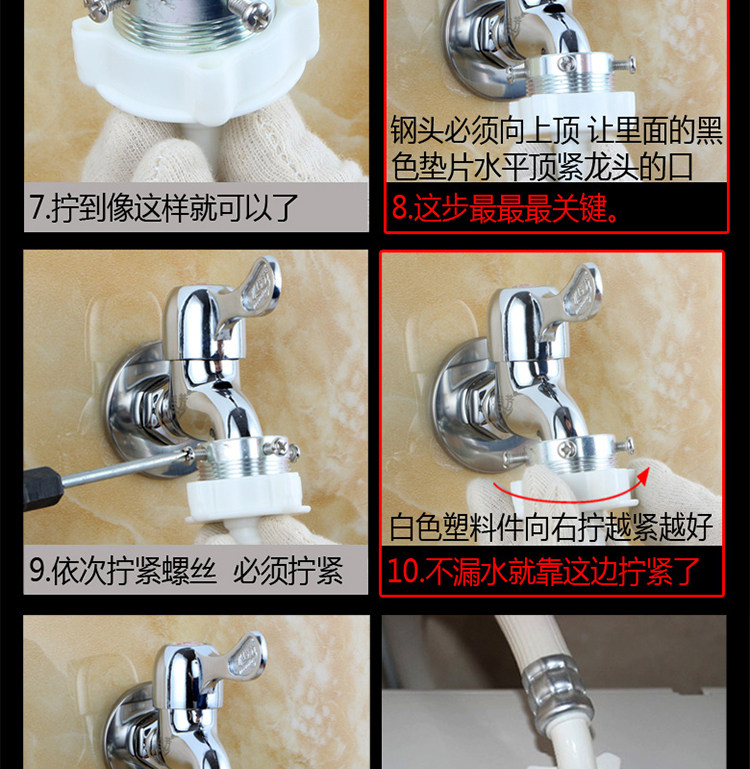 7.拧到像这样就可以了

钢头必须向上顶 让里面的黑色垫片水平顶紧龙头的口

8.这步最最最关键。

9.依次拧紧螺丝 必须拧紧

白色塑料件向右拧越紧越好

10.不漏水就靠这边拧紧了