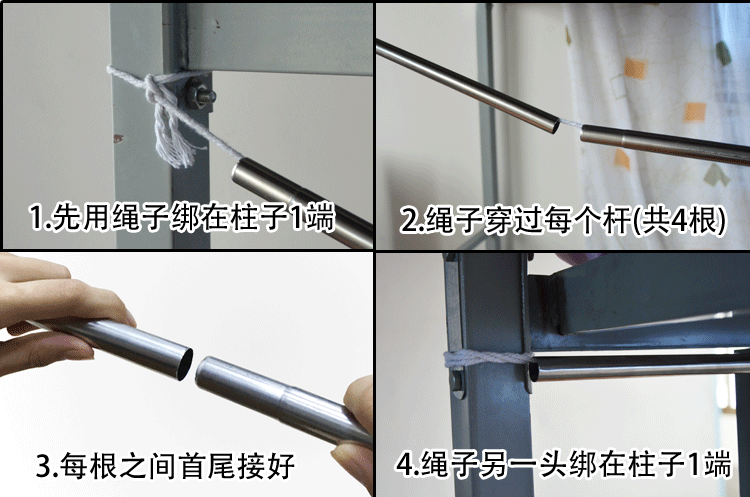 1.先用绳子绑在柱子1端

2.绳子穿过每个杆(共4根)

3.每根之间首尾接好

4.绳子另一头绑在柱子1端