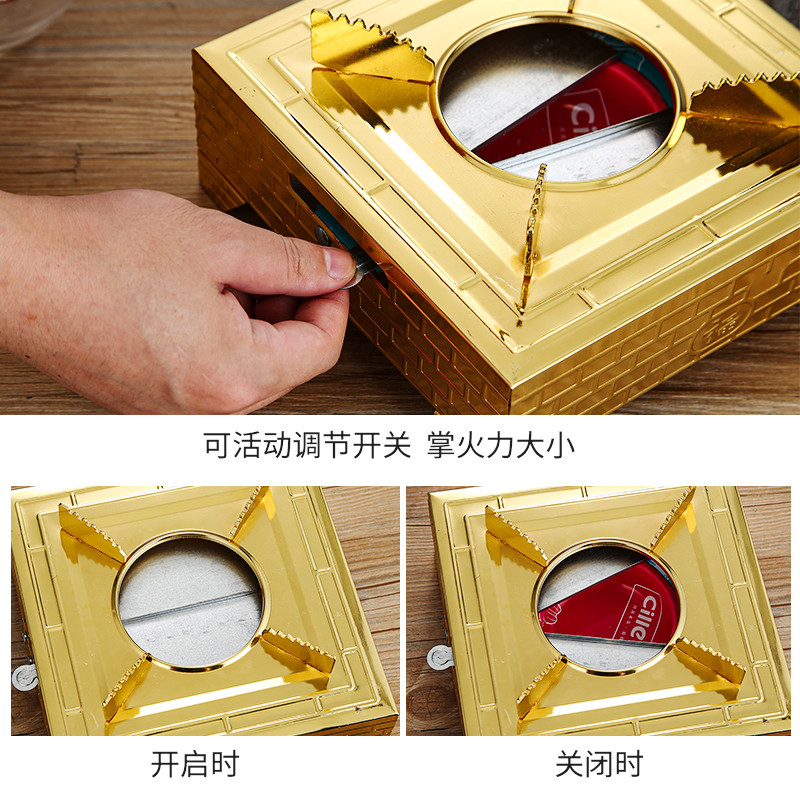 cille

可活动调节开关 掌火力大小

cille

开启时

关闭时