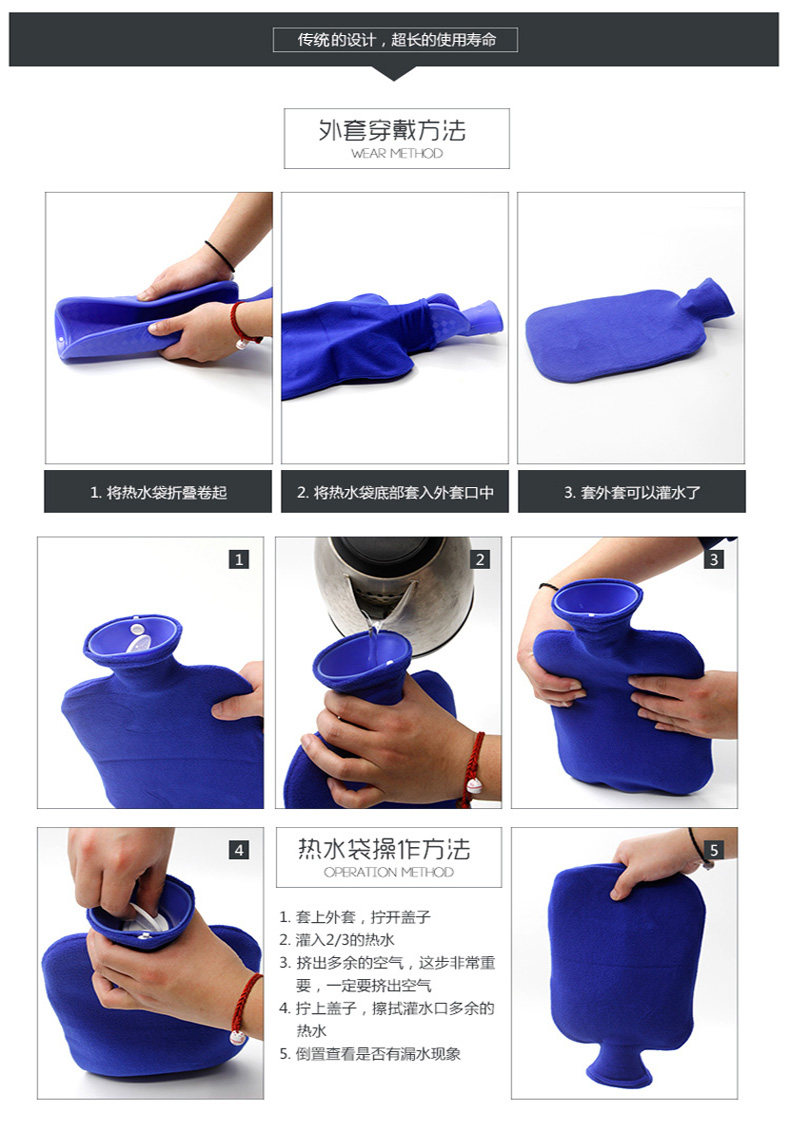 传统的设计，超长的使用寿命

外套穿戴方法
WEAR METHOD

1. 将热水袋折叠卷起

2. 将热水袋底部套入外套口中

3. 套外套可以灌水了

1

2

3

4

热水袋操作方法
OPERATION METHOD

1. 套上外套，拧开盖子
2. 灌入2/3的热水
3. 挤出多余的空气，这步非常重要，一定要挤出空气
4. 拧上盖子，擦拭灌水口多余的热水
5. 倒置查看是否有漏水现象

5