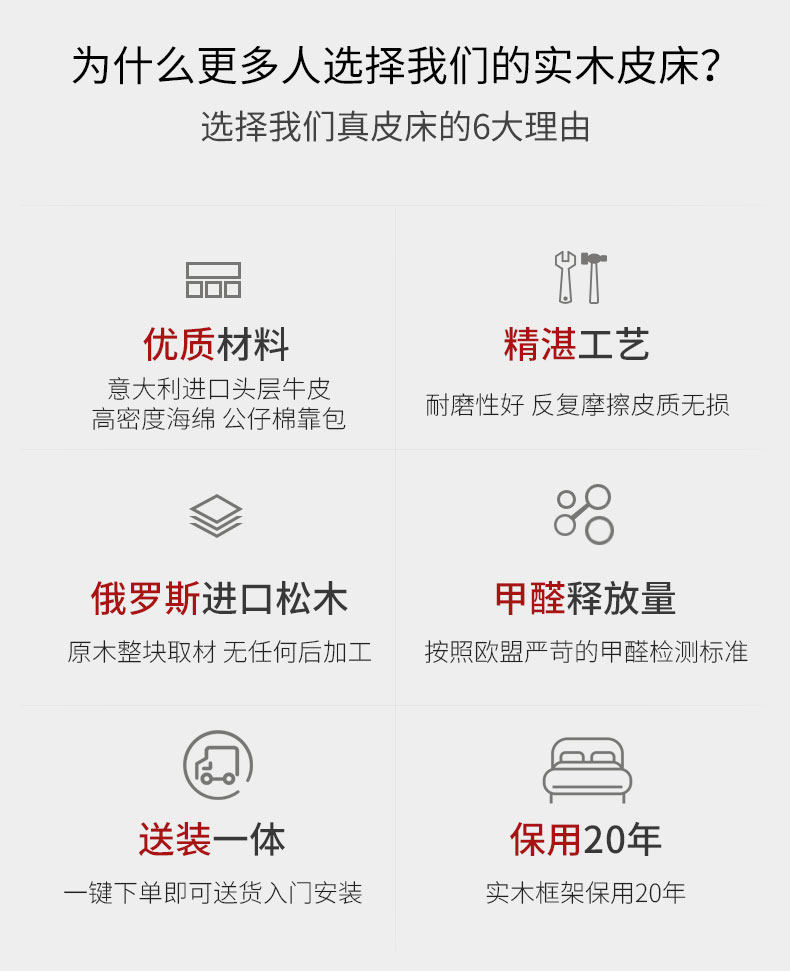 为什么更多人选择我们的实木皮床?

选择我们真皮床的6大理由

优质材料

意大利进口头层牛皮
高密度海绵 公仔棉靠包

精湛工艺

耐磨性好 反复摩擦皮质无损

俄罗斯进口松木

原木整块取材 无任何后加工

甲醛释放量

按照欧盟严苛的甲醛检测标准

送装一体

一键下单即可送货入门安装

保用20年

实木框架保用20年