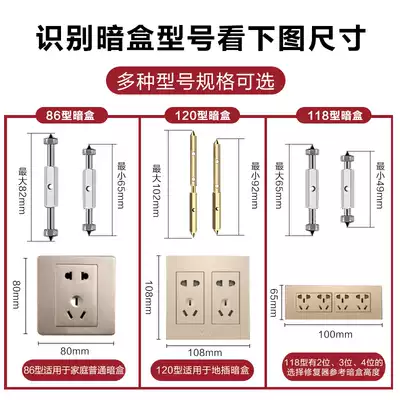 识别暗盒型号看下图尺寸

多种型号规格可选

86型暗盒

最大82mm

最小65mm

80mm

80mm

86型适用于家庭普通暗盒

120型暗盒

最大102mm

最小92mm

108mm

108mm

120型适用于地插暗盒

118型暗盒

最大65mm

最小49mm

65mm

100mm

118型有2位、3位、4位的选择修复器参考暗盒高度