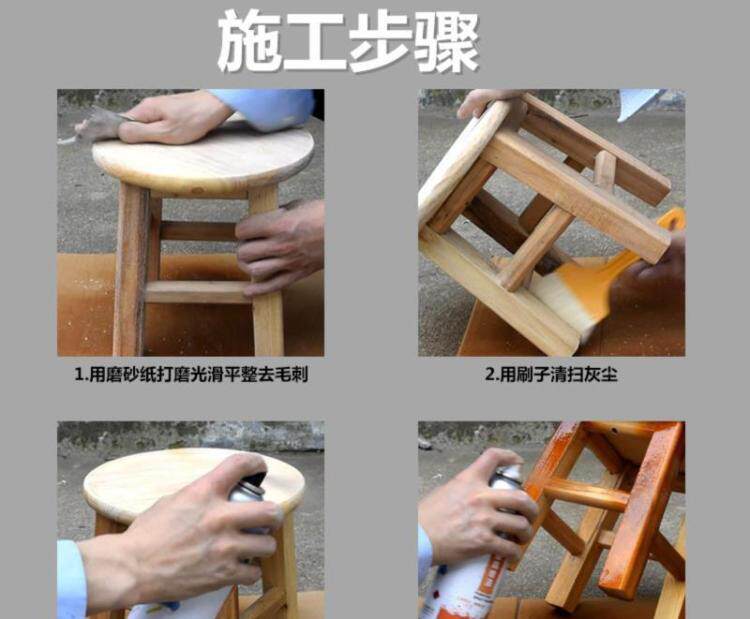 施工步骤

1.用磨砂纸打磨光滑平整去毛刺

2.用刷子清扫灰尘