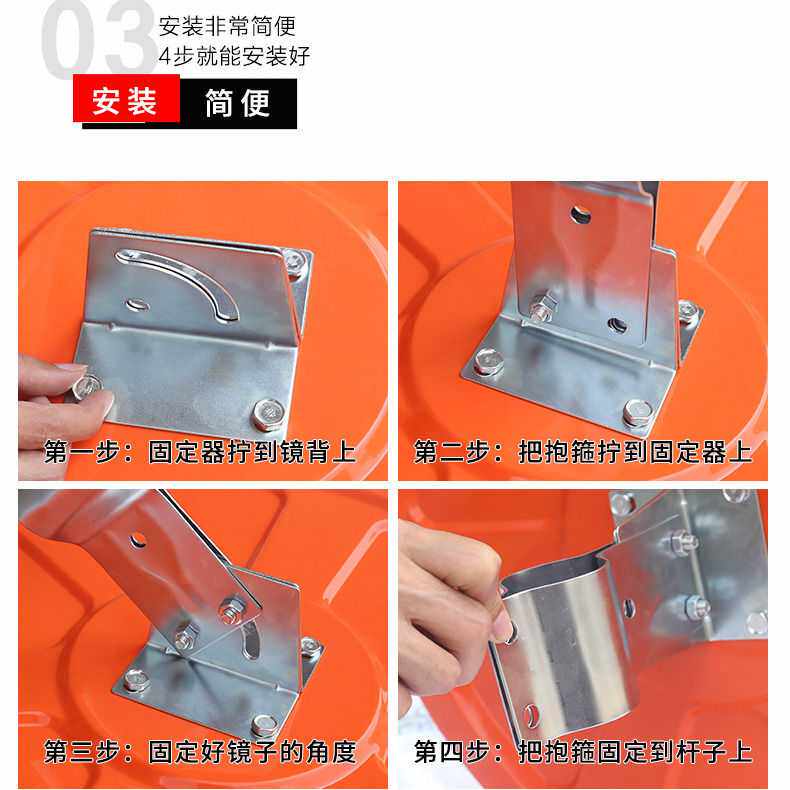 03
安装非常简便
4步就能安装好

安装 简便

第一步：固定器拧到镜背上

第二步：把抱箍拧到固定器上

第三步：固定好镜子的角度

第四步：把抱箍固定到杆子上