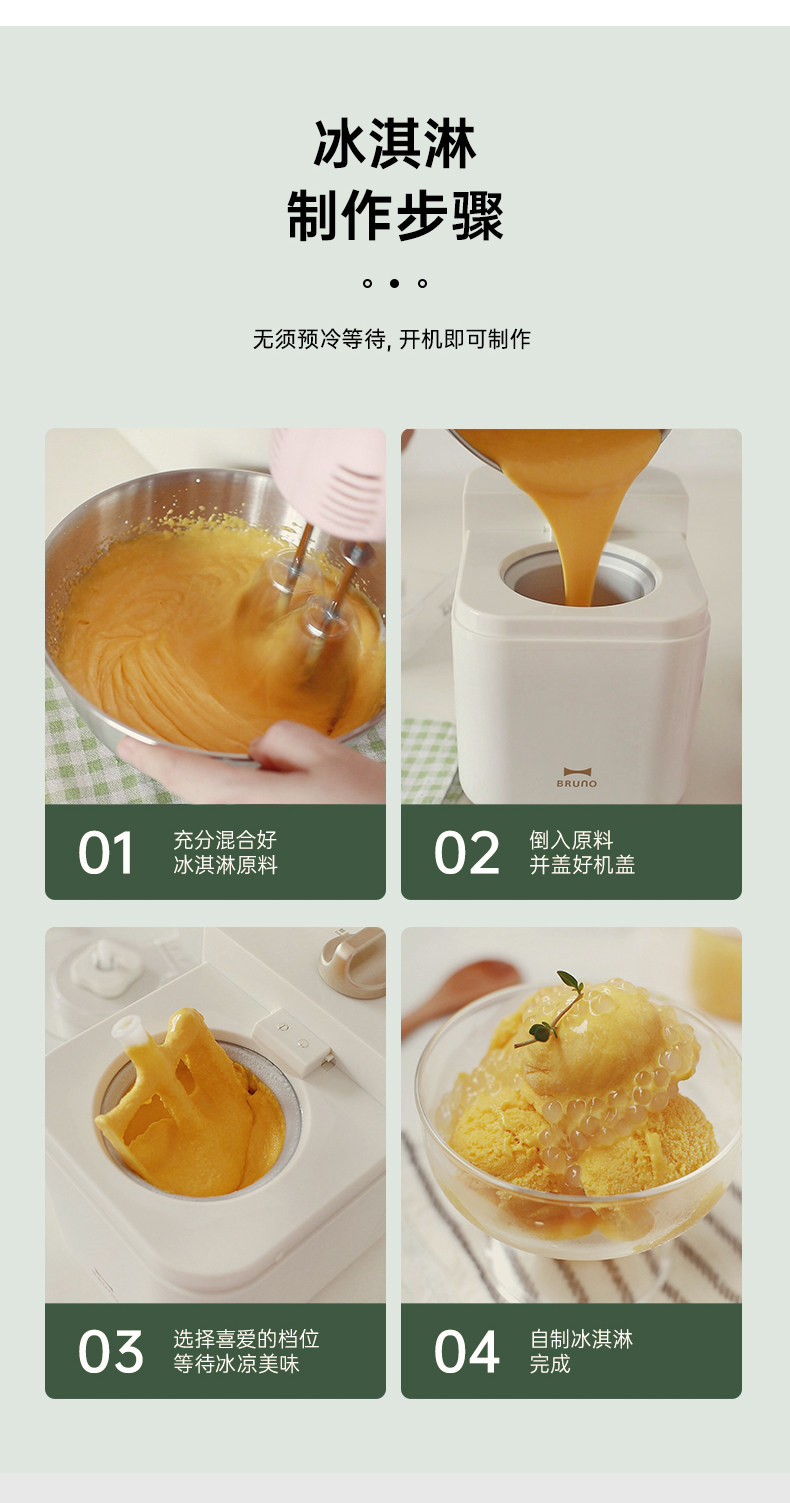 冰淇淋
制作步骤

无须预冷等待, 开机即可制作

BRUNO

01 充分混合好
冰淇淋原料

02 倒入原料
并盖好机盖

03 选择喜爱的档位
等待冰凉美味

04 自制冰淇淋
完成