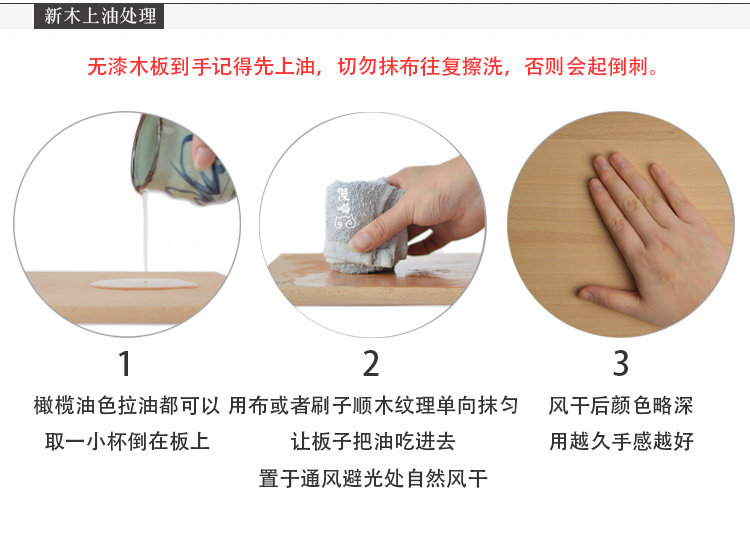 新木上油处理

无漆木板到手记得先上油，切勿抹布往复擦洗，否则会起倒刺。

1
橄榄油色拉油都可以
取一小杯倒在板上

2
用布或者刷子顺木纹理单向抹匀
让板子把油吃进去
置于通风避光处自然风干

3
风干后颜色略深
用越久手感越好