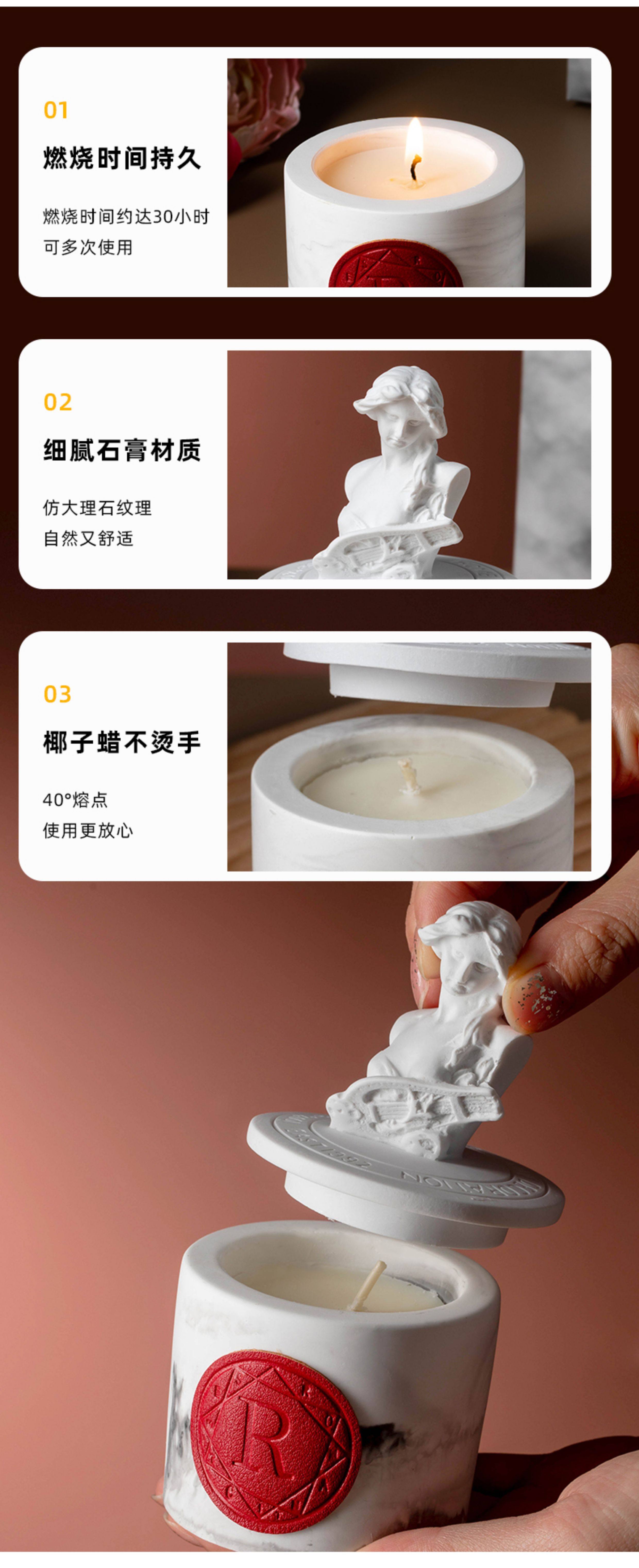 01
燃烧时间持久

燃烧时间约达30小时
可多次使用

02
细腻石膏材质

仿大理石纹理
自然又舒适

03
椰子蜡不烫手

40°熔点
使用更放心

R