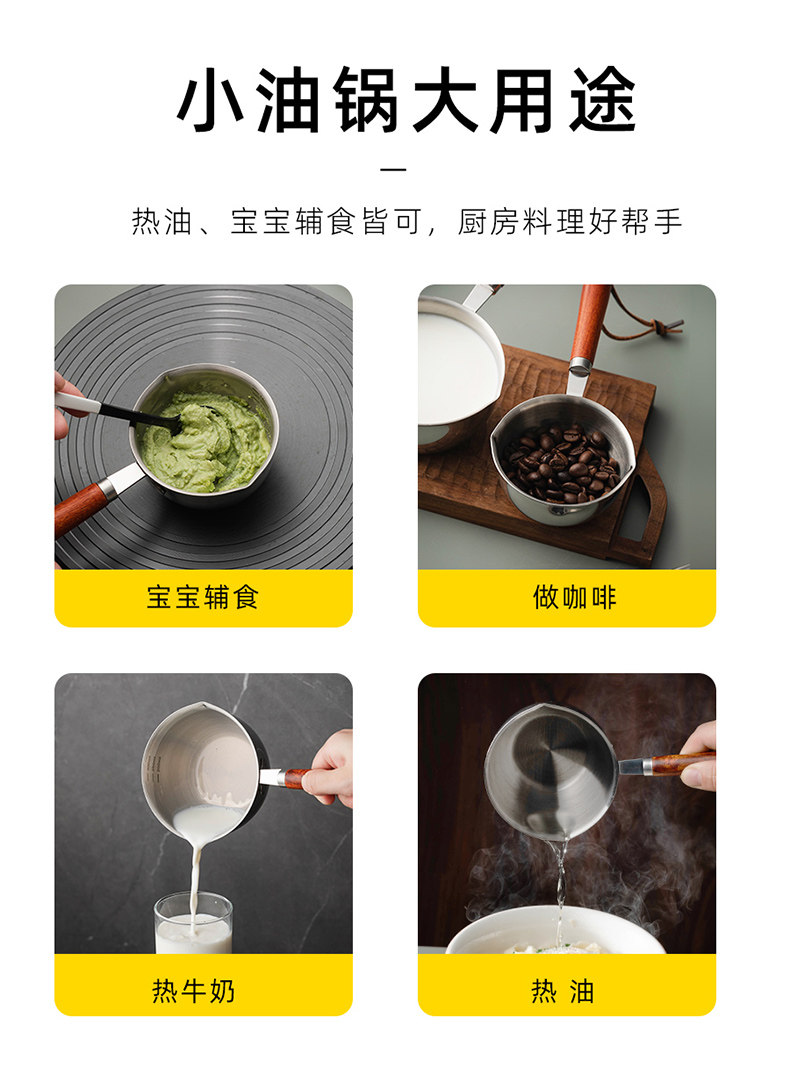 小油锅大用途

—

热油、宝宝辅食皆可，厨房料理好帮手

宝宝辅食

做咖啡

热牛奶

热 油