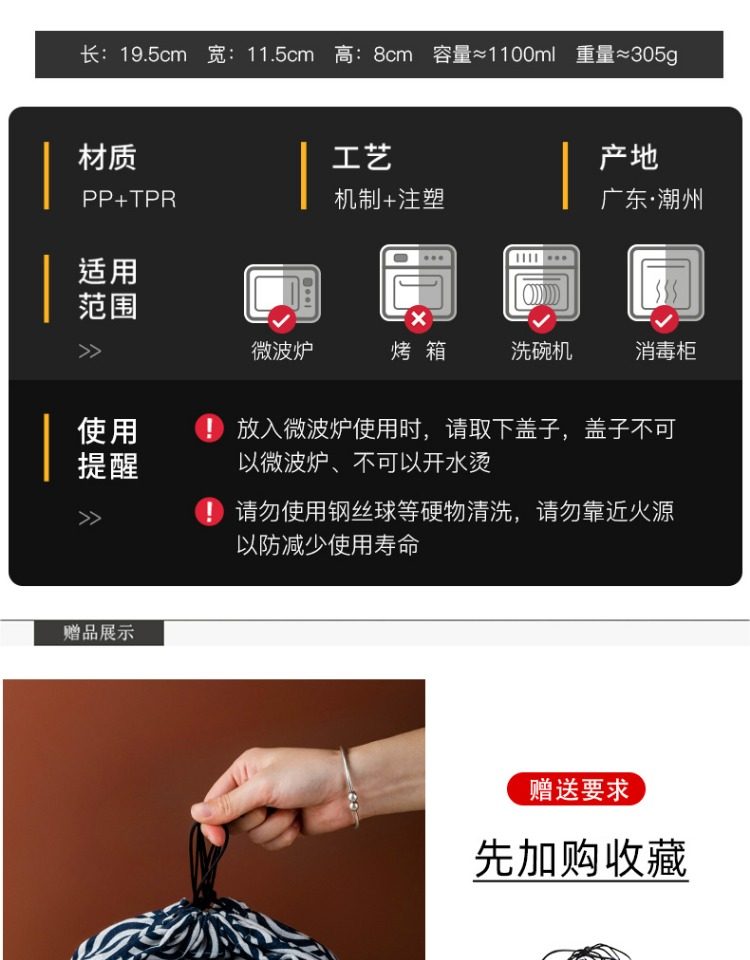 长：19.5cm 宽：11.5cm 高：8cm 容量≈1100ml 重量≈305g

材质
PP+TPR

工艺
机制+注塑

产地
广东·潮州

适用范围
>>

微波炉 烤 箱 洗碗机 消毒柜

使用提醒
>>

放入微波炉使用时，请取下盖子，盖子不可以微波炉、不可以开水烫

请勿使用钢丝球等硬物清洗，请勿靠近火源以防减少使用寿命

赠品展示

赠送要求

先加购收藏