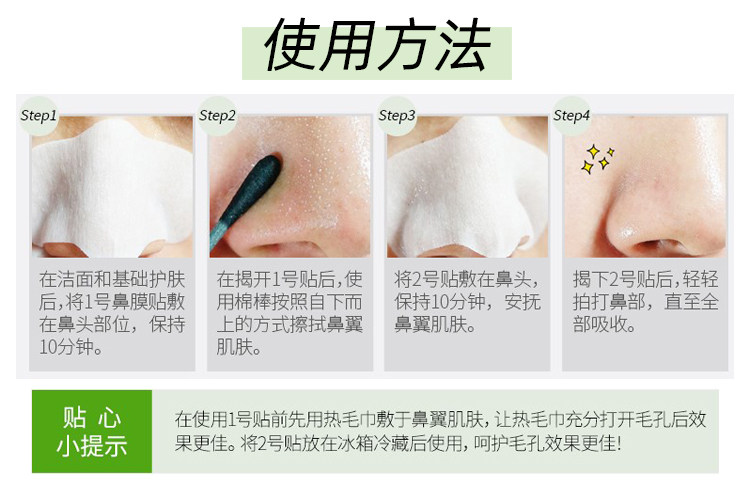 使用方法

Step1

在洁面和基础护肤后，将1号鼻膜贴敷在鼻头部位，保持10分钟。

Step2

在揭开1号贴后，使用棉棒按照自下而上的方式擦拭鼻翼肌肤。

Step3

将2号贴敷在鼻头，保持10分钟，安抚鼻翼肌肤。

Step4

揭下2号贴后，轻轻拍打鼻部，直至全部吸收。

贴心小提示

在使用1号贴前先用热毛巾敷于鼻翼肌肤，让热毛巾充分打开毛孔后效果更佳。将2号贴放在冰箱冷藏后使用，呵护毛孔效果更佳!