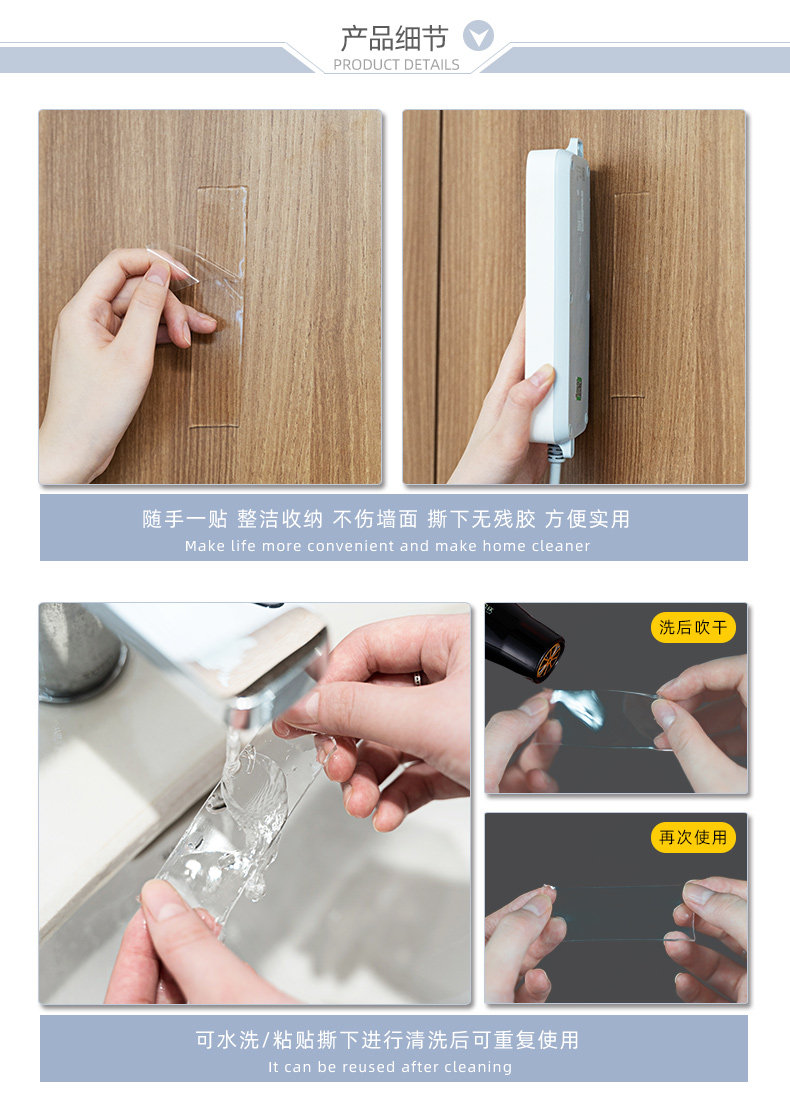 产品细节
PRODUCT DETAILS

随手一贴 整洁收纳 不伤墙面 撕下无残胶 方便实用
Make life more convenient and make home cleaner

洗后吹干

再次使用

可水洗/粘贴撕下进行清洗后可重复使用
It can be reused after cleaning