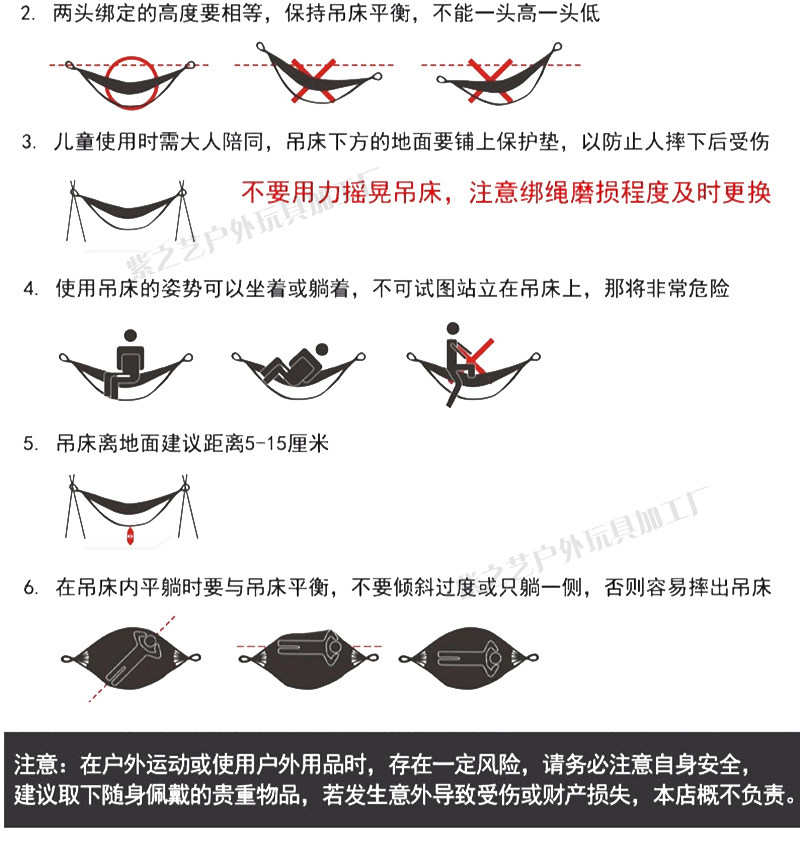 2. 两头绑定的高度要相等，保持吊床平衡，不能一头高一头低

3. 儿童使用时需大人陪同，吊床下方的地面要铺上保护垫，以防止人摔下后受伤

不要用力摇晃吊床，注意绑绳磨损程度及时更换

紫之艺户外玩具加工厂

4. 使用吊床的姿势可以坐着或躺着，不可试图站立在吊床上，那将非常危险

5. 吊床离地面建议距离5-15厘米

紫之艺户外玩具加工厂

6. 在吊床内平躺时要与吊床平衡，不要倾斜过度或只躺一侧，否则容易摔出吊床

注意：在户外运动或使用户外用品时，存在一定风险，请务必注意自身安全，建议取下随身佩戴的贵重物品，若发生意外导致受伤或财产损失，本店概不负责。