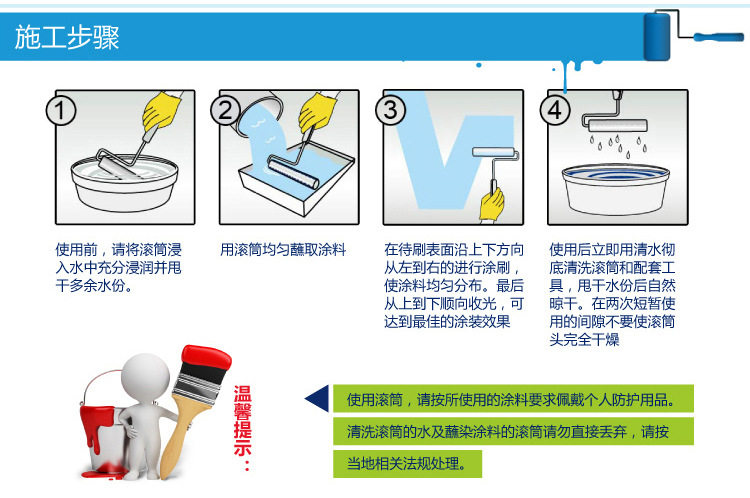 施工步骤

1

使用前，请将滚筒浸入水中充分浸润并甩干多余水份。

2

用滚筒均匀蘸取涂料

3

在待刷表面沿上下方向从左到右的进行涂刷，使涂料均匀分布。最后从上到下顺向收光，可达到最佳的涂装效果

4

使用后立即用清水彻底清洗滚筒和配套工具，甩干水份后自然晾干。在两次短暂使用的间隙不要使滚筒头完全干燥

温馨提示：

使用滚筒，请按所使用的涂料要求佩戴个人防护用品。

清洗滚筒的水及蘸染涂料的滚筒请勿直接丢弃，请按当地相关法规处理。