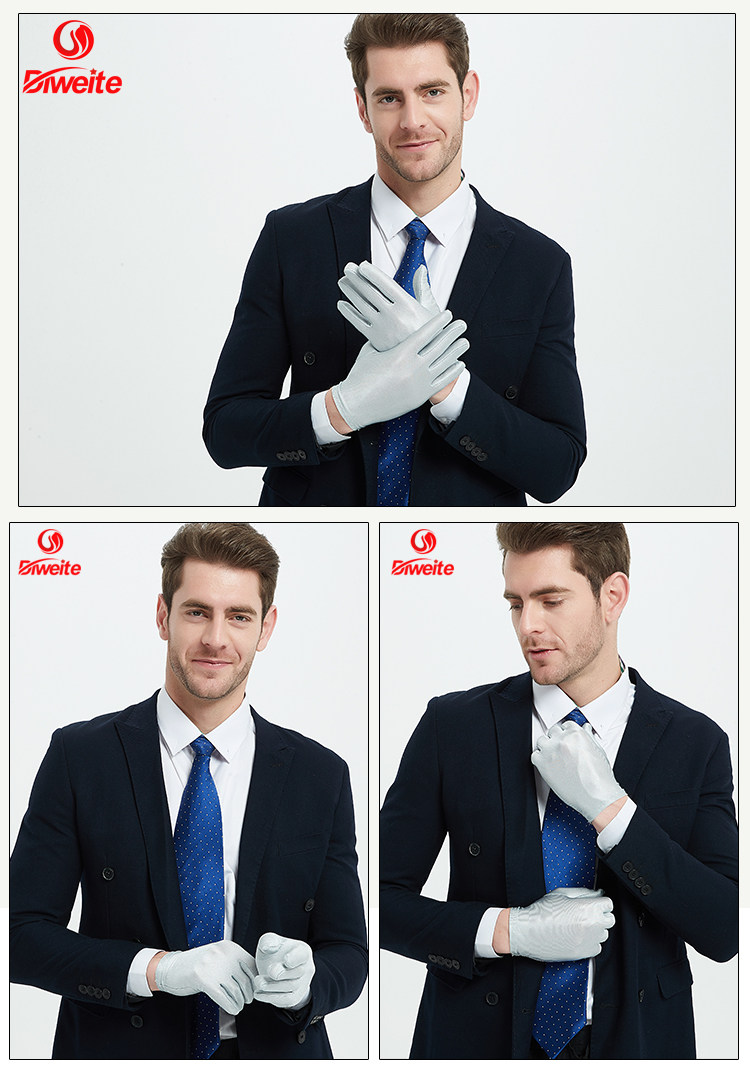 Diweite

Diweite

Diweite