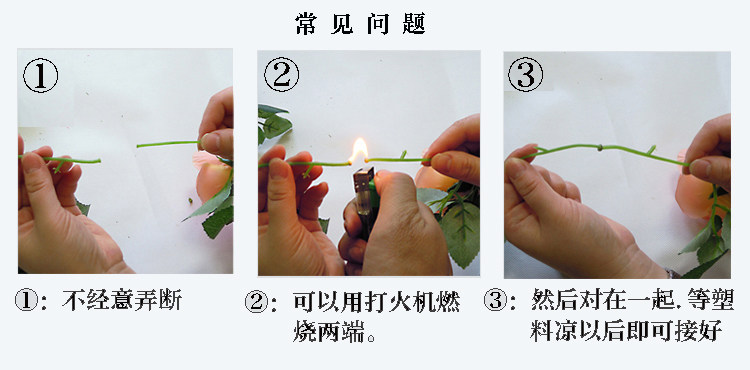 常见问题

①

②

③

①：不经意弄断

②：可以用打火机燃烧两端。

③：然后对在一起.等塑料凉以后即可接好