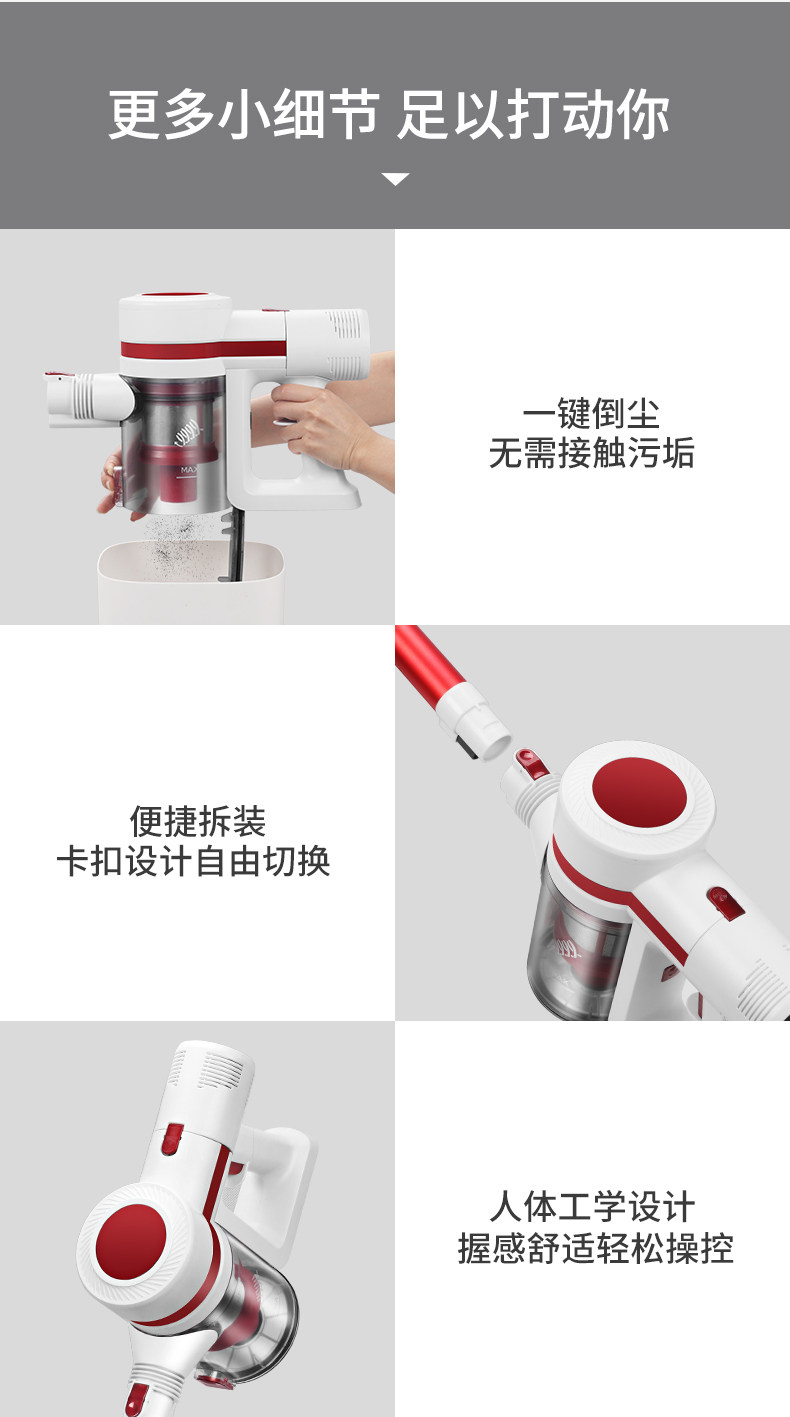 更多小细节 足以打动你

MAX

一键倒尘
无需接触污垢

便捷拆装
卡扣设计自由切换

人体工学设计
握感舒适轻松操控