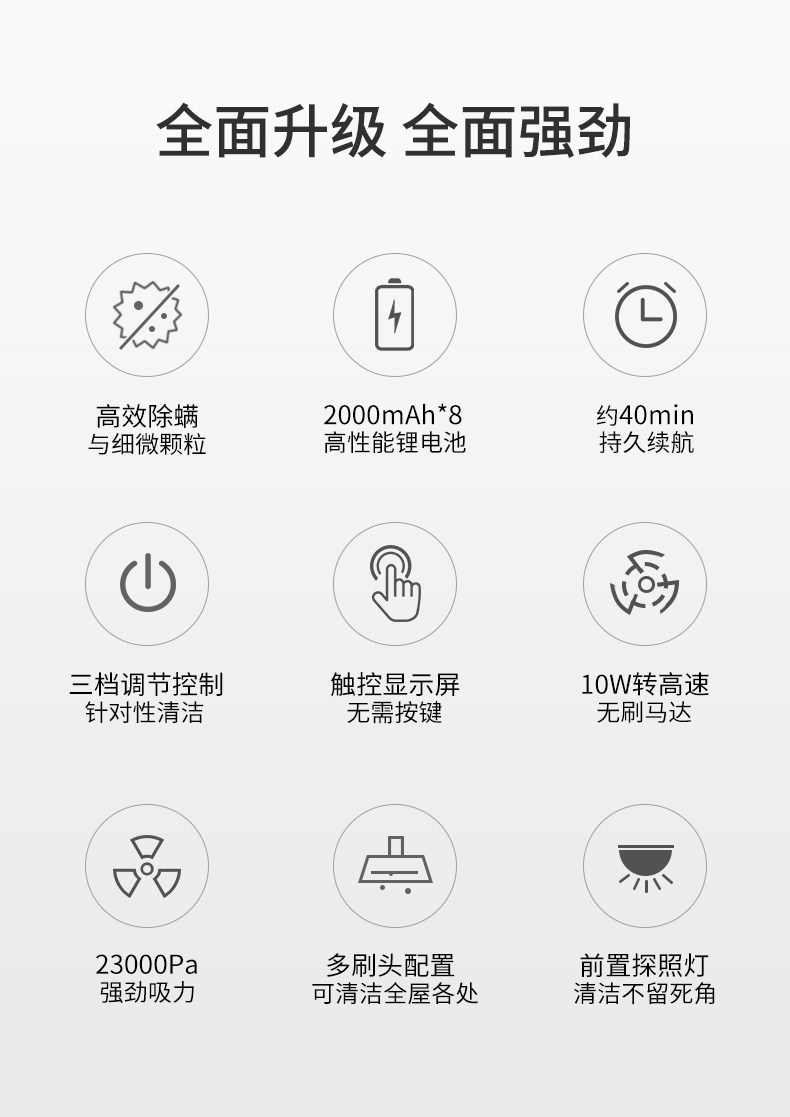 全面升级 全面强劲

高效除螨
与细微颗粒

2000mAh*8
高性能锂电池

约40min
持久续航

三档调节控制
针对性清洁

触控显示屏
无需按键

10W转高速
无刷马达

23000Pa
强劲吸力

多刷头配置
可清洁全屋各处

前置探照灯
清洁不留死角