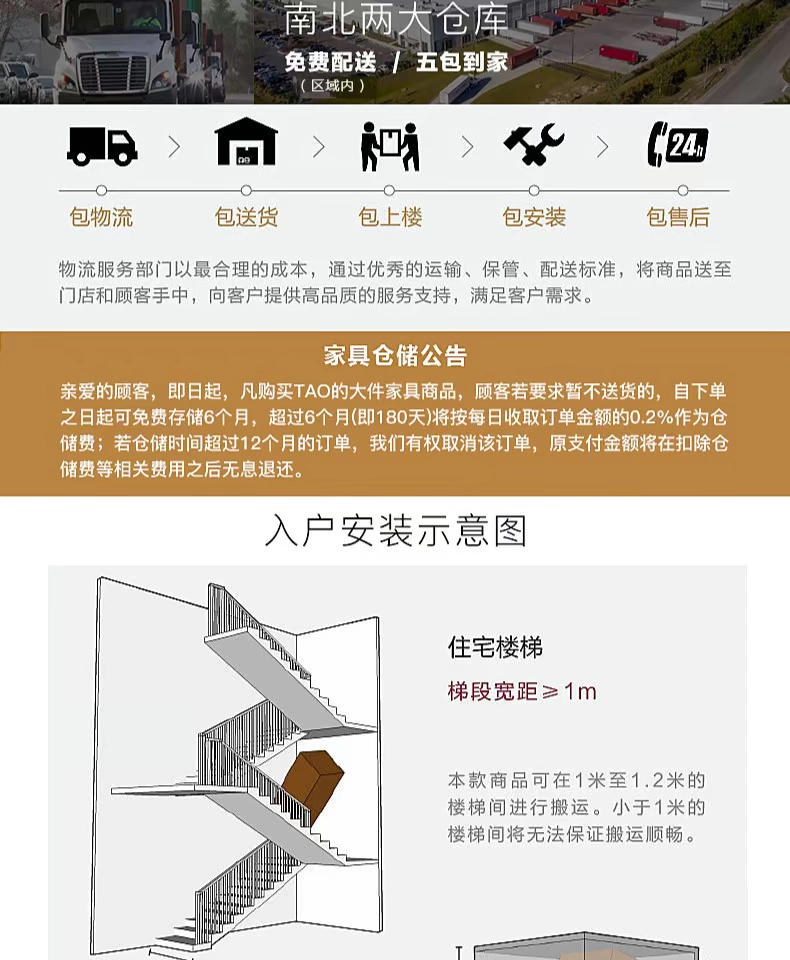 南北两大仓库
免费配送 / 五包到家
（区域内）

24h

包物流 包送货 包上楼 包安装 包售后

物流服务部门以最合理的成本，通过优秀的运输、保管、配送标准，将商品送至门店和顾客手中，向客户提供高品质的服务支持，满足客户需求。

家具仓储公告
亲爱的顾客，即日起，凡购买TAO的大件家具商品，顾客若要求暂不送货的，自下单之日起可免费存储6个月，超过6个月(即180天)将按每日收取订单金额的0.2%作为仓储费；若仓储时间超过12个月的订单，我们有权取消该订单，原支付金额将在扣除仓储费等相关费用之后无息退还。

入户安装示意图

住宅楼梯
梯段宽距≥1m

本款商品可在1米至1.2米的楼梯间进行搬运。小于1米的楼梯间将无法保证搬运顺畅。