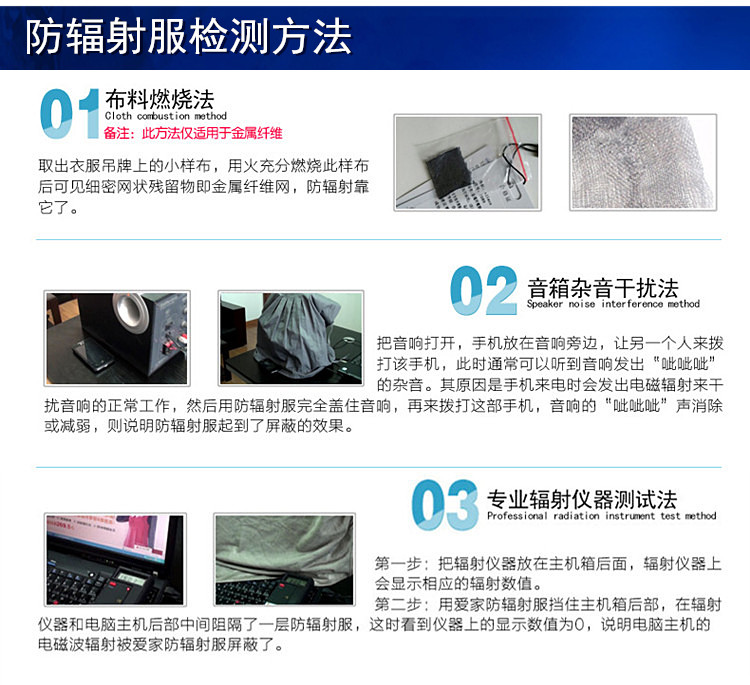 防辐射服检测方法

01 布料燃烧法
Cloth combustion method
备注：此方法仅适用于金属纤维

取出衣服吊牌上的小样布，用火充分燃烧此样布后可见细密网状残留物即金属纤维网，防辐射靠它了。

02 音箱杂音干扰法
Speaker noise interference method

把音响打开，手机放在音响旁边，让另一个人来拨打该手机，此时通常可以听到音响发出“呲呲呲”的杂音。其原因是手机来电时会发出电磁辐射来干扰音响的正常工作，然后用防辐射服完全盖住音响，再来拨打这部手机，音响的“呲呲呲”声消除或减弱，则说明防辐射服起到了屏蔽的效果。

03 专业辐射仪器测试法
Professional radiation instrument test method

第一步：把辐射仪器放在主机箱后面，辐射仪器上会显示相应的辐射数值。
第二步：用爱家防辐射服挡住主机箱后部，在辐射仪器和电脑主机后部中间阻隔了一层防辐射服，这时看到仪器上的显示数值为0，说明电脑主机的电磁波辐射被爱家防辐射服屏蔽了。