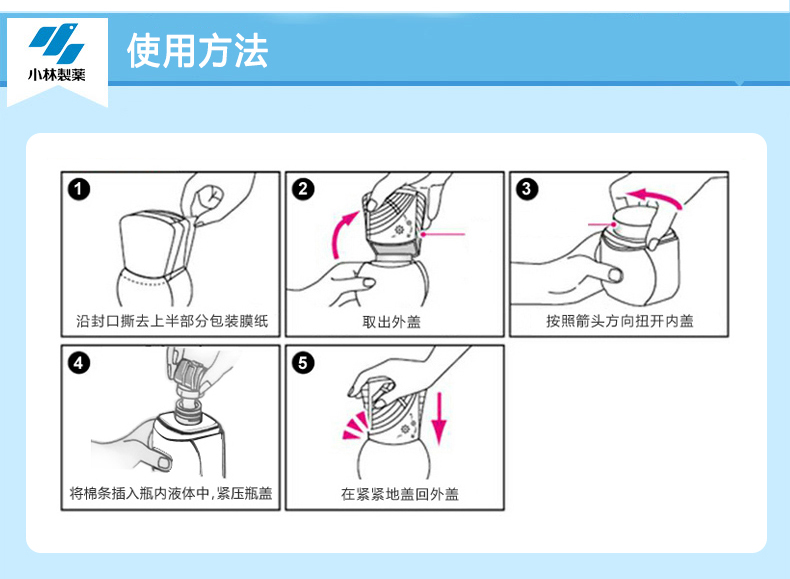 小林製薬

使用方法

1
沿封口撕去上半部分包装膜纸

2
取出外盖

3
按照箭头方向扭开内盖

4
将棉条插入瓶内液体中，紧压瓶盖

5
在紧紧地盖回外盖