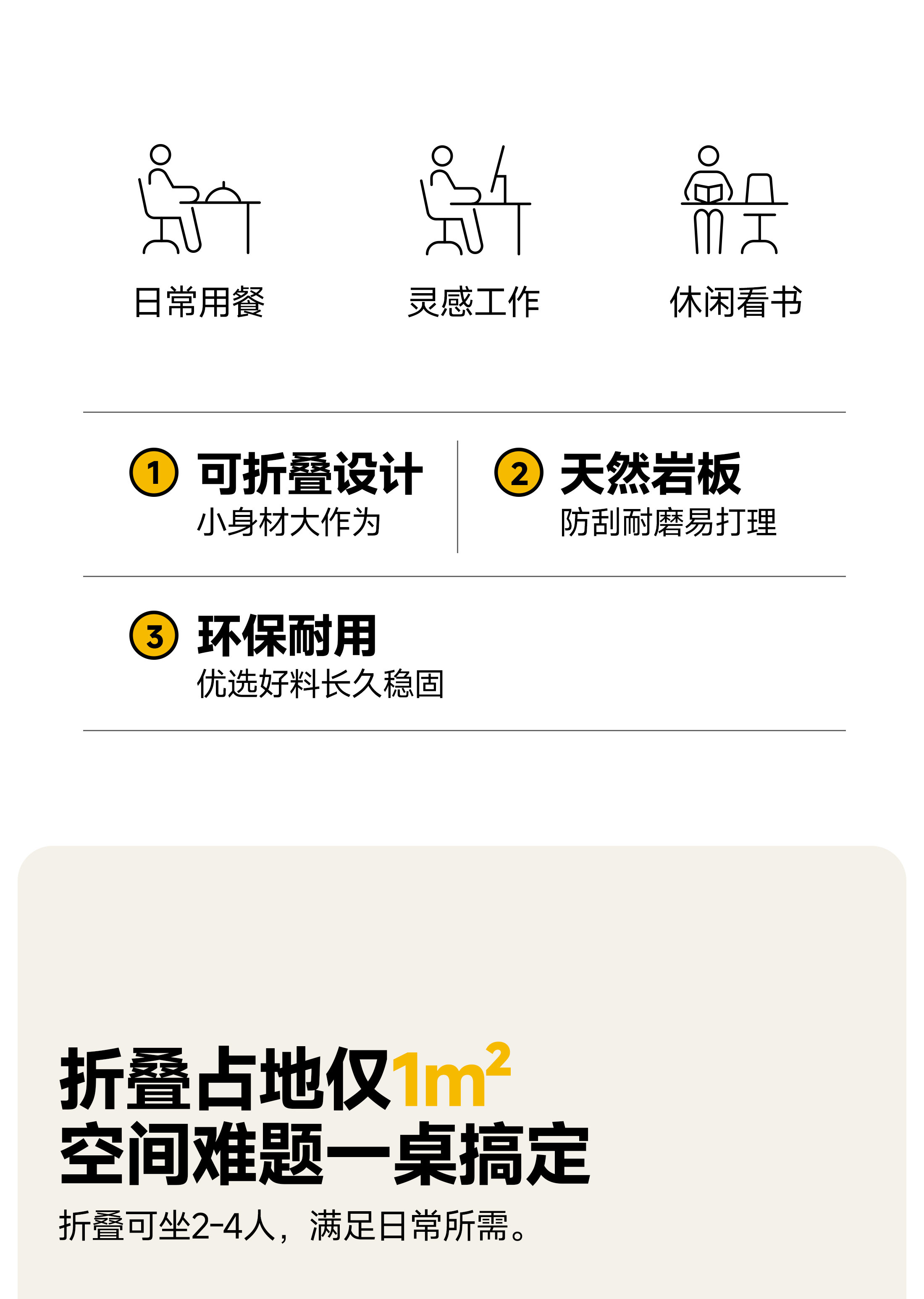 日常用餐 灵感工作 休闲看书

1 可折叠设计
小身材大作为

2 天然岩板
防刮耐磨易打理

3 环保耐用
优选好料长久稳固

折叠占地仅$1m^2$
空间难题一桌搞定

折叠可坐2-4人，满足日常所需。