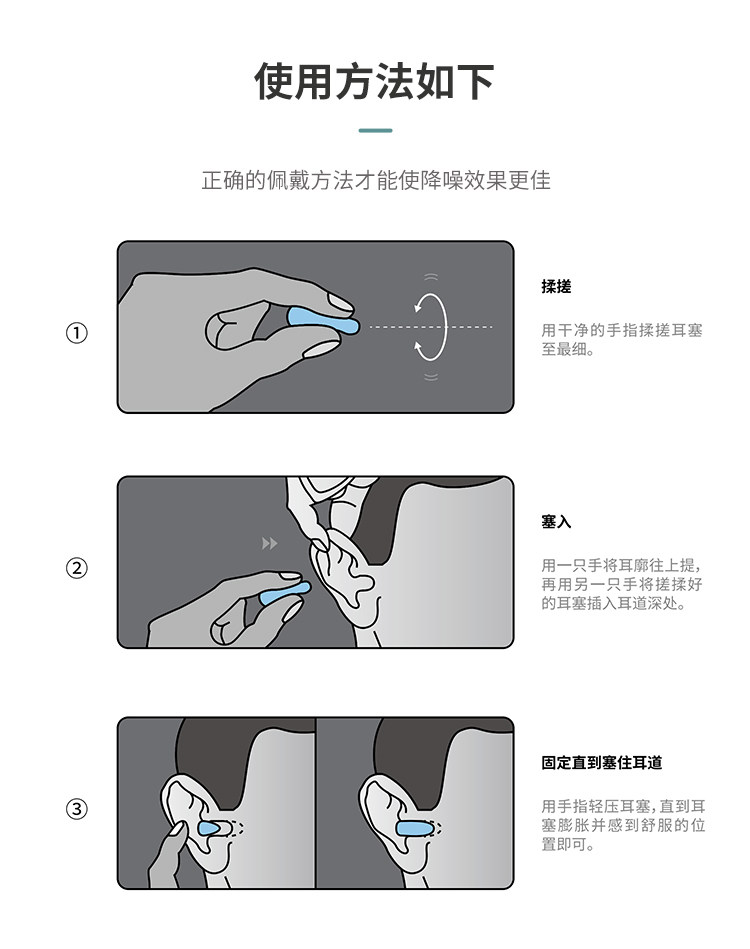 使用方法如下

正确的佩戴方法才能使降噪效果更佳

①

揉搓

用干净的手指揉搓耳塞至最细。

②

塞入

用一只手将耳廓往上提，再用另一只手将搓揉好的耳塞插入耳道深处。

③

固定直到塞住耳道

用手指轻压耳塞，直到耳塞膨胀并感到舒服的位置即可。