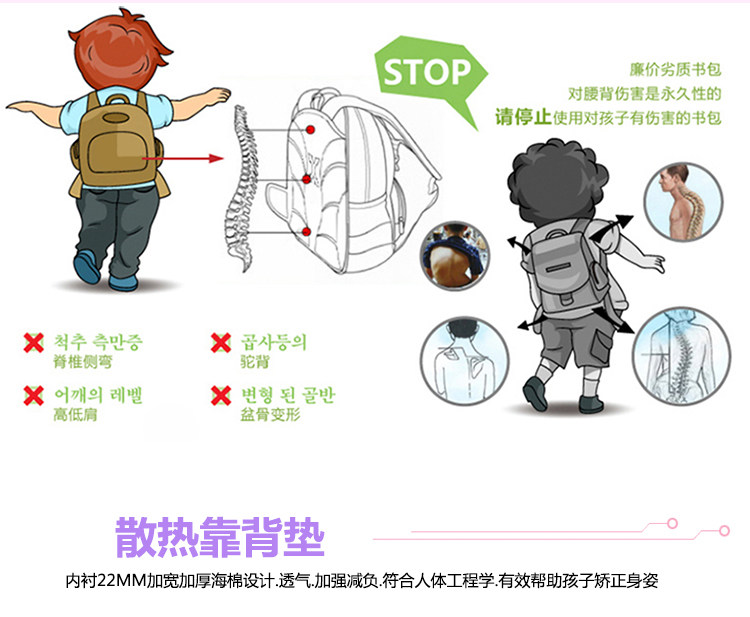 STOP

廉价劣质书包
对腰背伤害是永久性的
请停止使用对孩子有伤害的书包

척추 측만증
脊椎侧弯

곱사등의
驼背

어깨의 레벨
高低肩

변형 된 골반
盆骨变形

散热靠背垫

内衬22MM加宽加厚海棉设计.透气.加强减负.符合人体工程学.有效帮助孩子矫正身姿