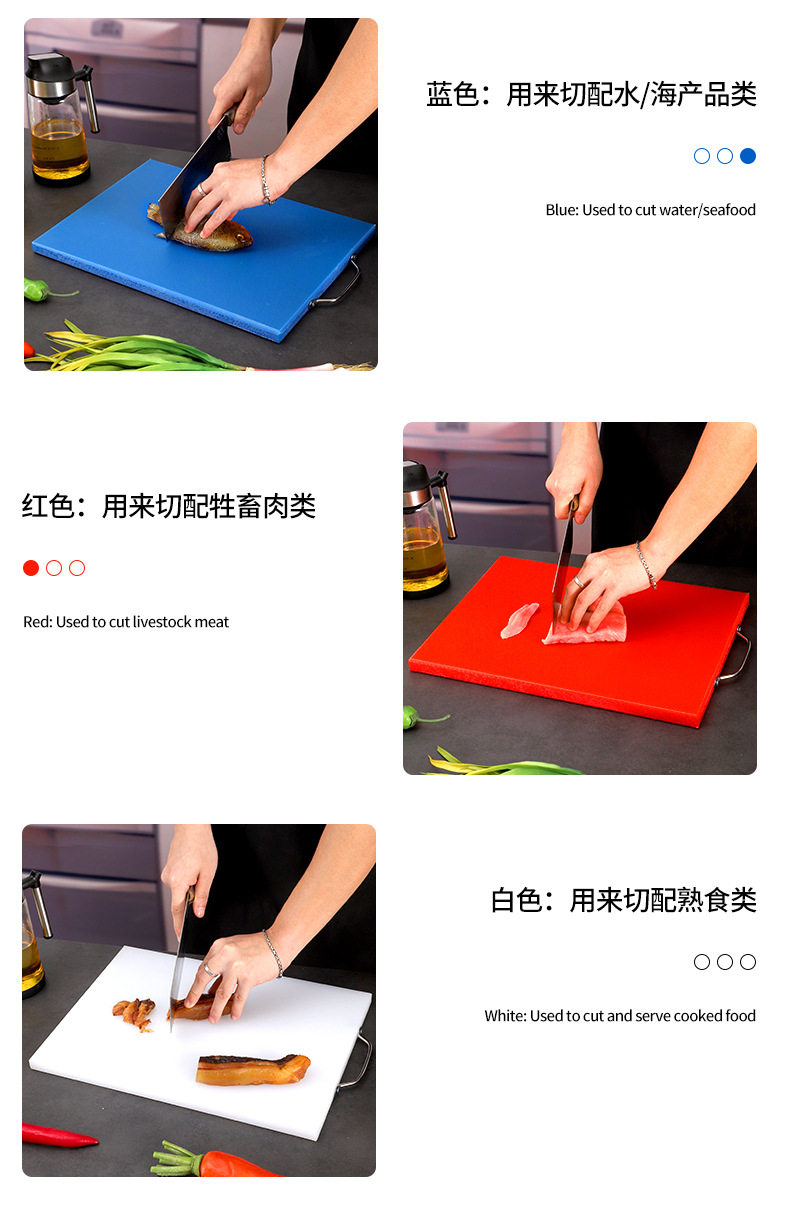 蓝色：用来切配水/海产品类

Blue: Used to cut water/seafood

红色：用来切配牲畜肉类

Red: Used to cut livestock meat

白色：用来切配熟食类

White: Used to cut and serve cooked food