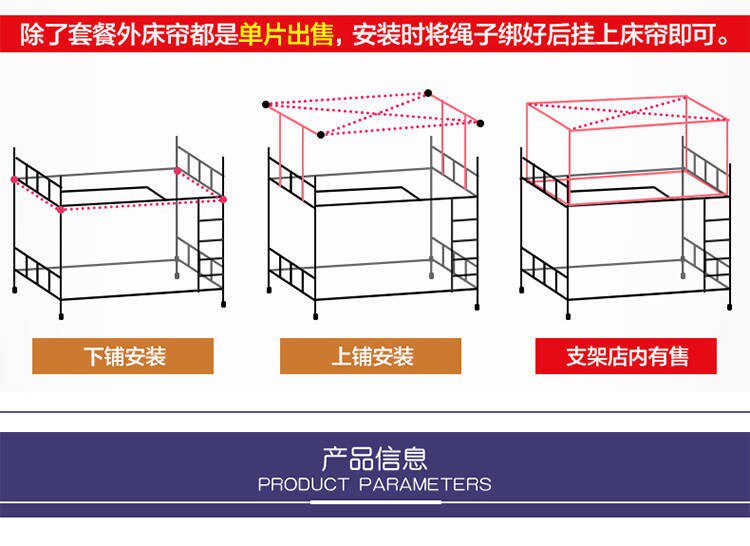 除了套餐外床帘都是单片出售，安装时将绳子绑好后挂上床帘即可。

下铺安装

上铺安装

支架店内有售

产品信息
PRODUCT PARAMETERS