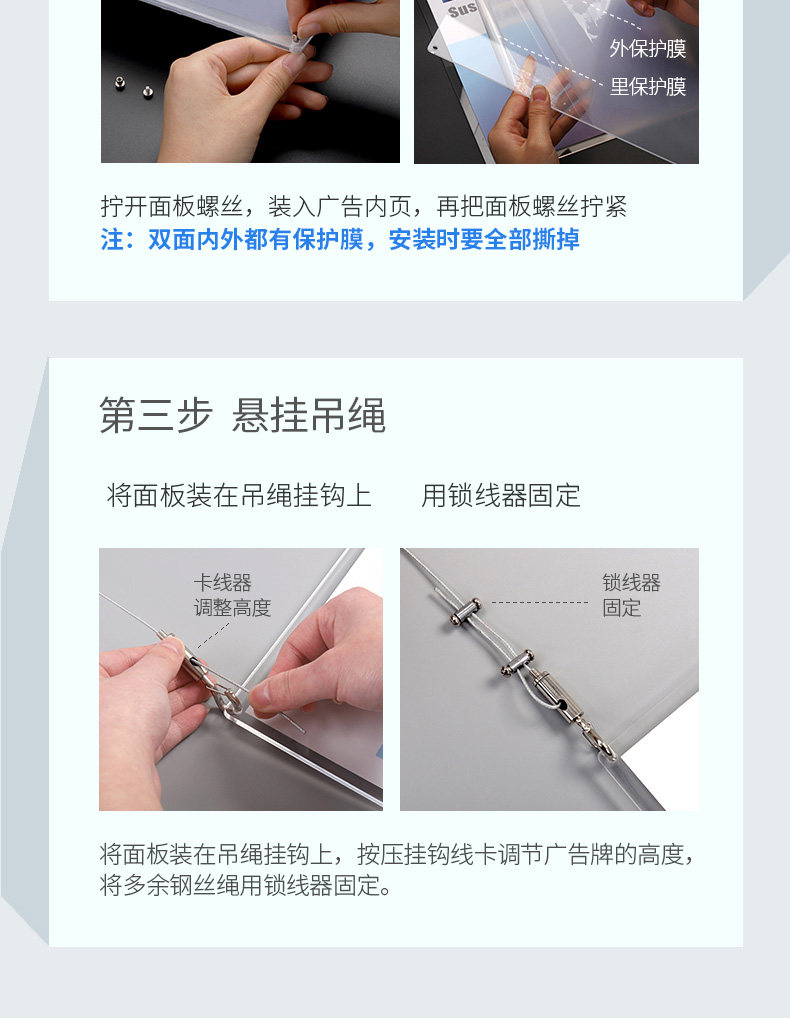 Sus

外保护膜
里保护膜

拧开面板螺丝，装入广告内页，再把面板螺丝拧紧
注：双面内外都有保护膜，安装时要全部撕掉

第三步 悬挂吊绳

将面板装在吊绳挂钩上

用锁线器固定

卡线器
调整高度

锁线器
固定

将面板装在吊绳挂钩上，按压挂钩线卡调节广告牌的高度，将多余钢丝绳用锁线器固定。