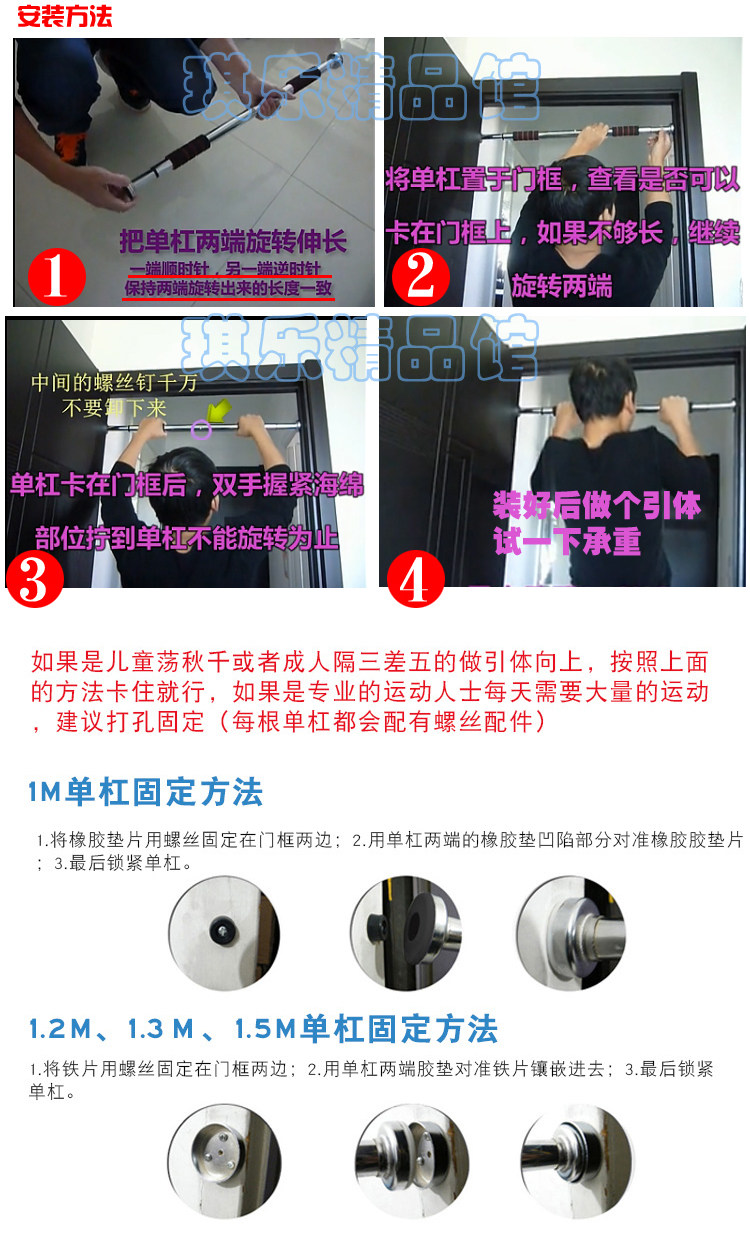 安装方法

琪乐精品馆

把单杠两端旋转伸长
一端顺时针，另一端逆时针
保持两端旋转出来的长度一致
1

将单杠置于门框，查看是否可以卡在门框上，如果不够长，继续旋转两端
2

琪乐精品馆

中间的螺丝钉千万不要卸下来
单杠卡在门框后，双手握紧海绵部位拧到单杠不能旋转为止
3

装好后做个引体试一下承重
4

如果是儿童荡秋千或者成人隔三差五的做引体向上，按照上面的方法卡住就行，如果是专业的运动人士每天需要大量的运动，建议打孔固定（每根单杠都会配有螺丝配件）

1M单杠固定方法

1.将橡胶垫片用螺丝固定在门框两边；2.用单杠两端的橡胶垫凹陷部分对准橡胶胶垫片；3.最后锁紧单杠。

1.2M、1.3 M 、1.5M单杠固定方法

1.将铁片用螺丝固定在门框两边；2.用单杠两端胶垫对准铁片镶嵌进去；3.最后锁紧单杠。