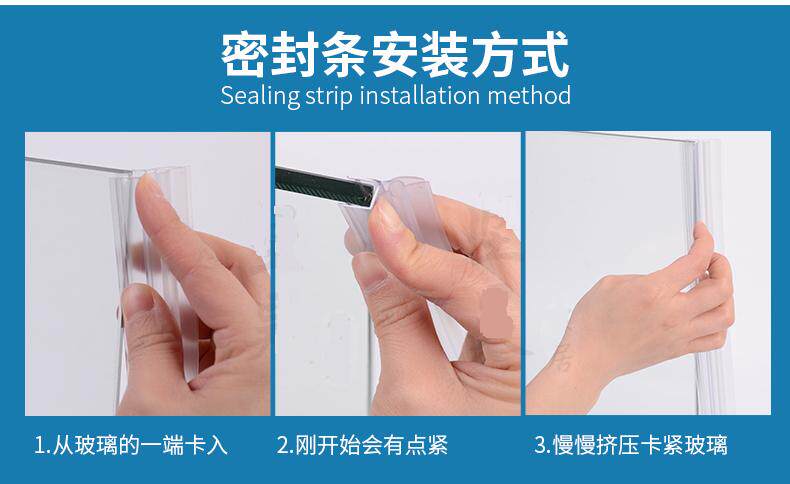 密封条安装方式
Sealing strip installation method

1.从玻璃的一端卡入

2.刚开始会有点紧

3.慢慢挤压卡紧玻璃