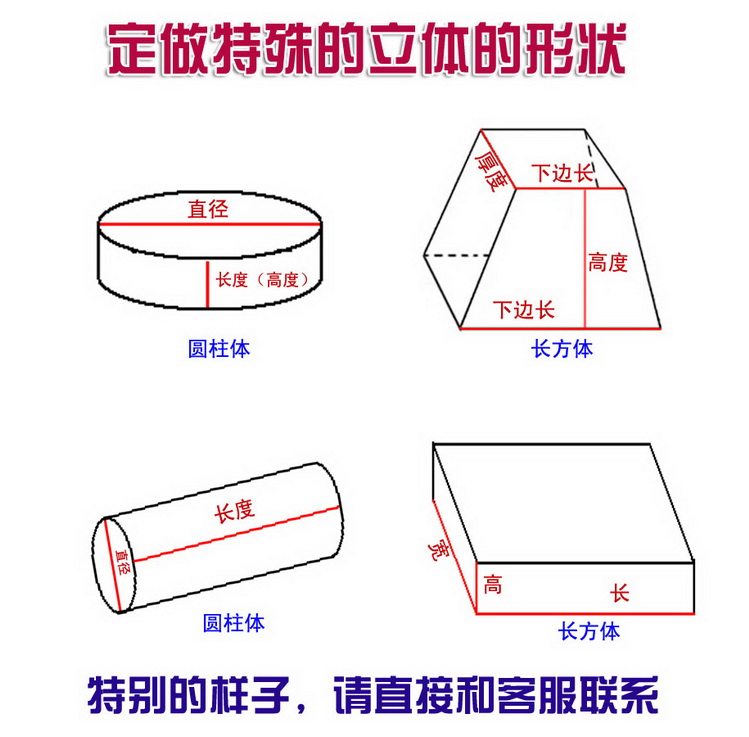 定做特殊的立体的形状

直径
长度（高度）
圆柱体

厚度
下边长
高度
下边长
长方体

长度
直径
圆柱体

宽
高
长
长方体

特别的样子，请直接和客服联系