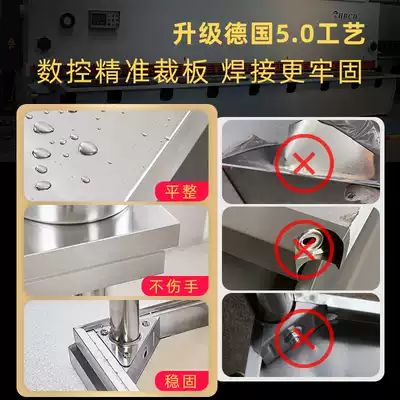 HBCD

升级德国5.0工艺

数控精准裁板 焊接更牢固

平整

不伤手

稳固