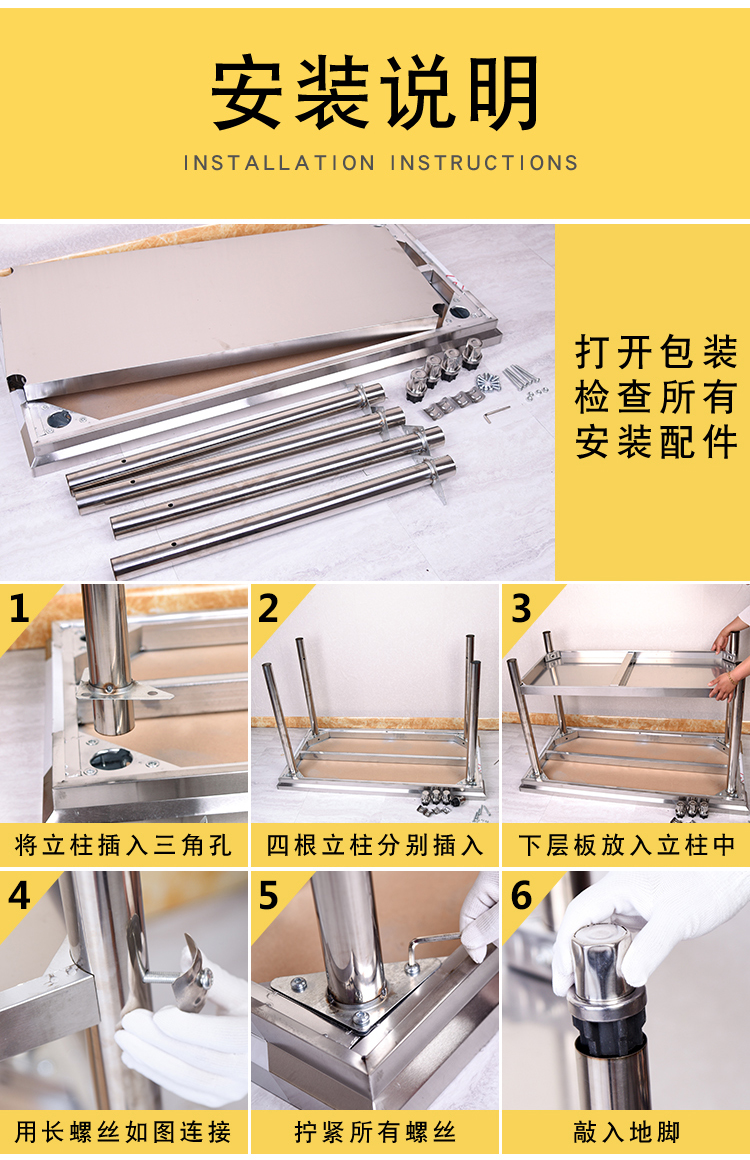 安装说明

INSTALLATION INSTRUCTIONS

打开包装
检查所有
安装配件

1
将立柱插入三角孔

2
四根立柱分别插入

3
下层板放入立柱中

4
用长螺丝如图连接

5
拧紧所有螺丝

6
敲入地脚