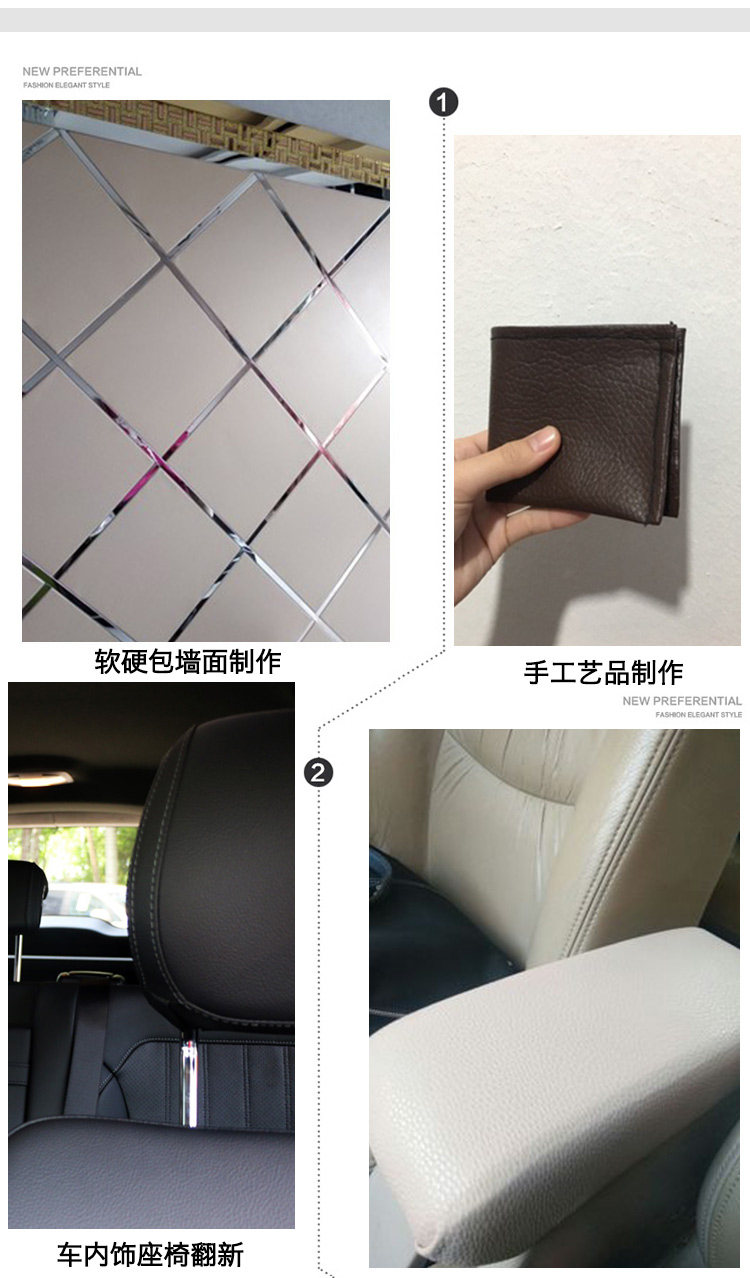 NEW PREFERENTIAL
FASHION ELEGANT STYLE

1

软硬包墙面制作

手工艺品制作

NEW PREFERENTIAL
FASHION ELEGANT STYLE

2

车内饰座椅翻新