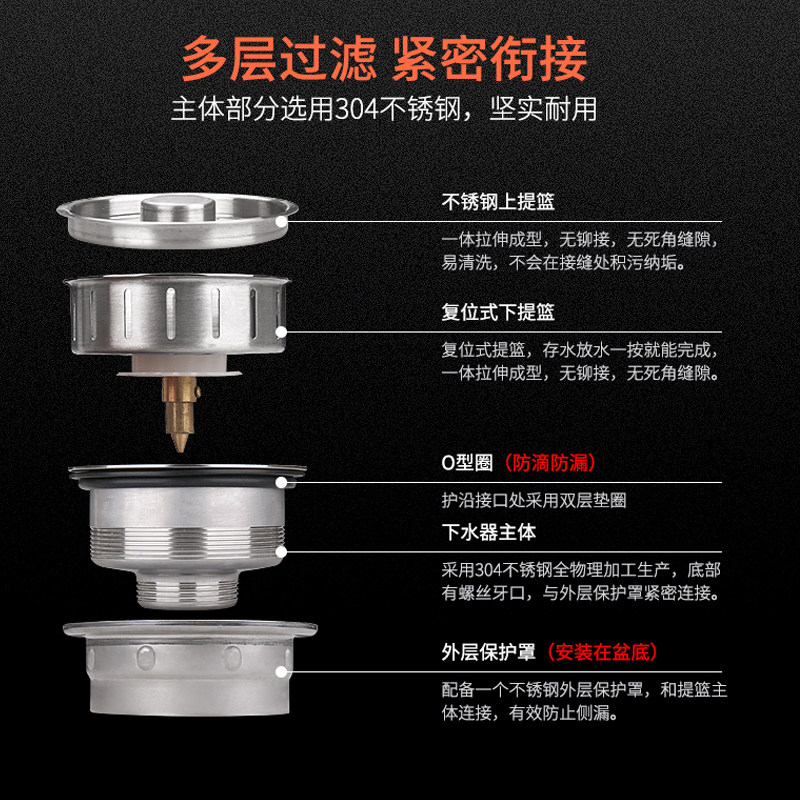 多层过滤 紧密衔接

主体部分选用304不锈钢，坚实耐用

不锈钢上提篮

一体拉伸成型，无铆接，无死角缝隙，易清洗，不会在接缝处积污纳垢。

复位式下提篮

复位式提篮，存水放水一按就能完成，一体拉伸成型，无铆接，无死角缝隙。

O型圈（防滴防漏）

护沿接口处采用双层垫圈

下水器主体

采用304不锈钢全物理加工生产，底部有螺丝牙口，与外层保护罩紧密连接。

外层保护罩（安装在盆底）

配备一个不锈钢外层保护罩，和提篮主体连接，有效防止侧漏。