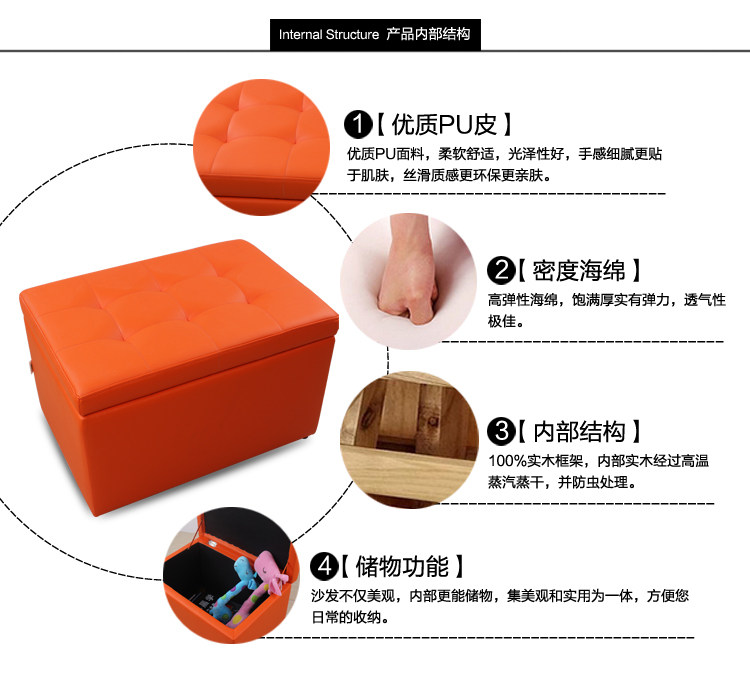 Internal Structure 产品内部结构

1【 优质PU皮 】
优质PU面料，柔软舒适，光泽性好，手感细腻更贴于肌肤，丝滑质感更环保更亲肤。

2【 密度海绵 】
高弹性海绵，饱满厚实有弹力，透气性极佳。

3【 内部结构 】
100%实木框架，内部实木经过高温蒸汽蒸干，并防虫处理。

4【 储物功能 】
沙发不仅美观，内部更能储物，集美观和实用为一体，方便您日常的收纳。