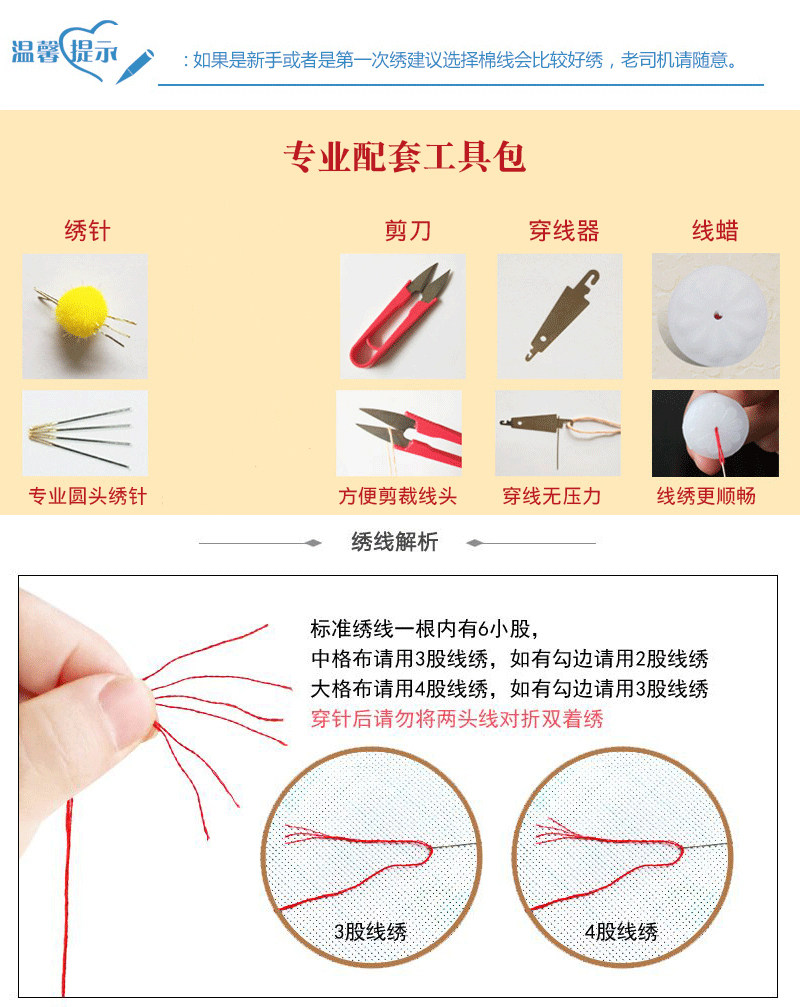 温馨提示

：如果是新手或者是第一次绣建议选择棉线会比较好绣，老司机请随意。

专业配套工具包

绣针

剪刀

穿线器

线蜡

专业圆头绣针

方便剪裁线头

穿线无压力

线绣更顺畅

绣线解析

标准绣线一根内有6小股，
中格布请用3股线绣，如有勾边请用2股线绣
大格布请用4股线绣，如有勾边请用3股线绣
穿针后请勿将两头线对折双着绣

3股线绣

4股线绣