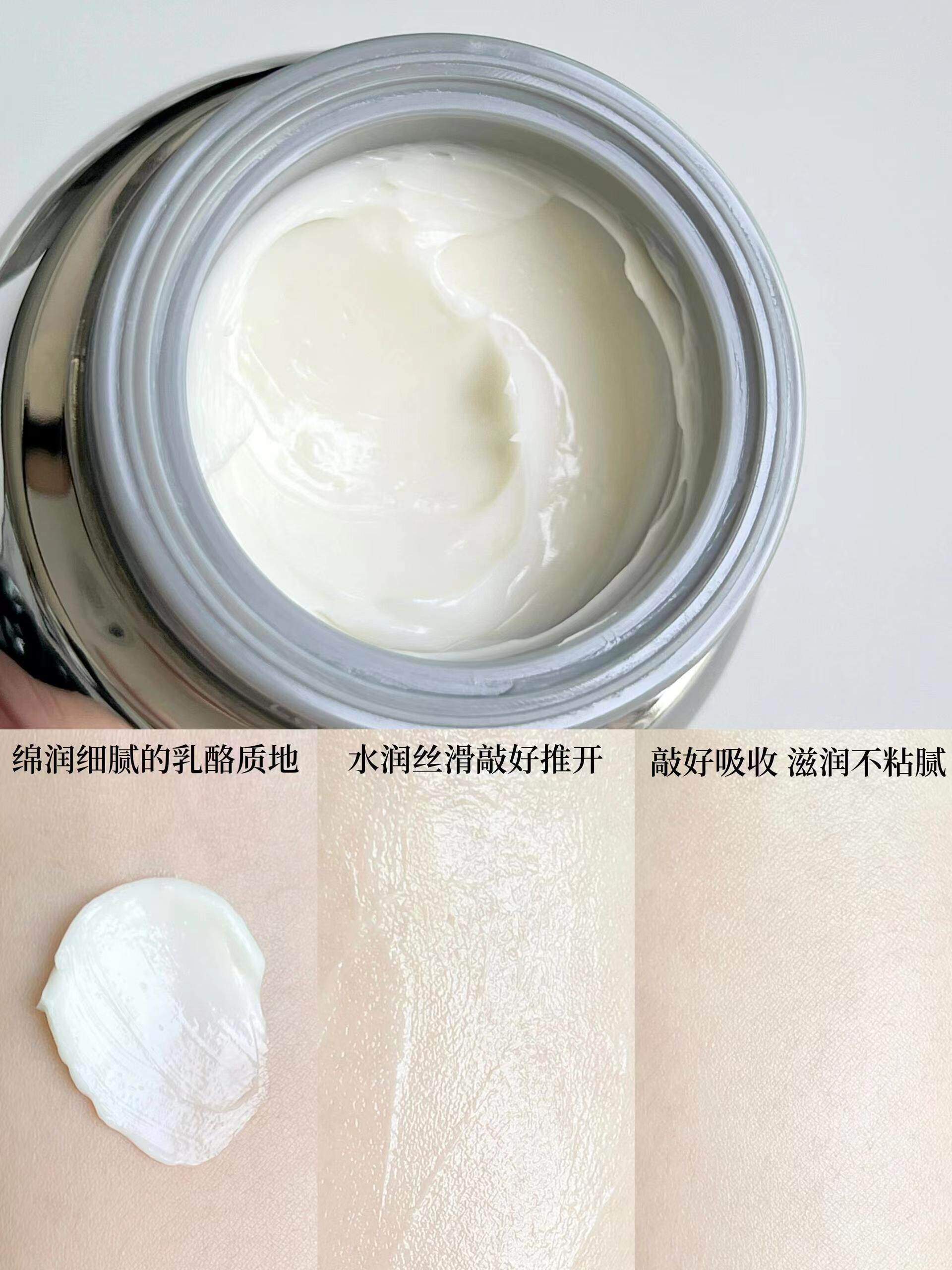 绵润细腻的乳酪质地

水润丝滑敲好推开

敲好吸收 滋润不粘腻