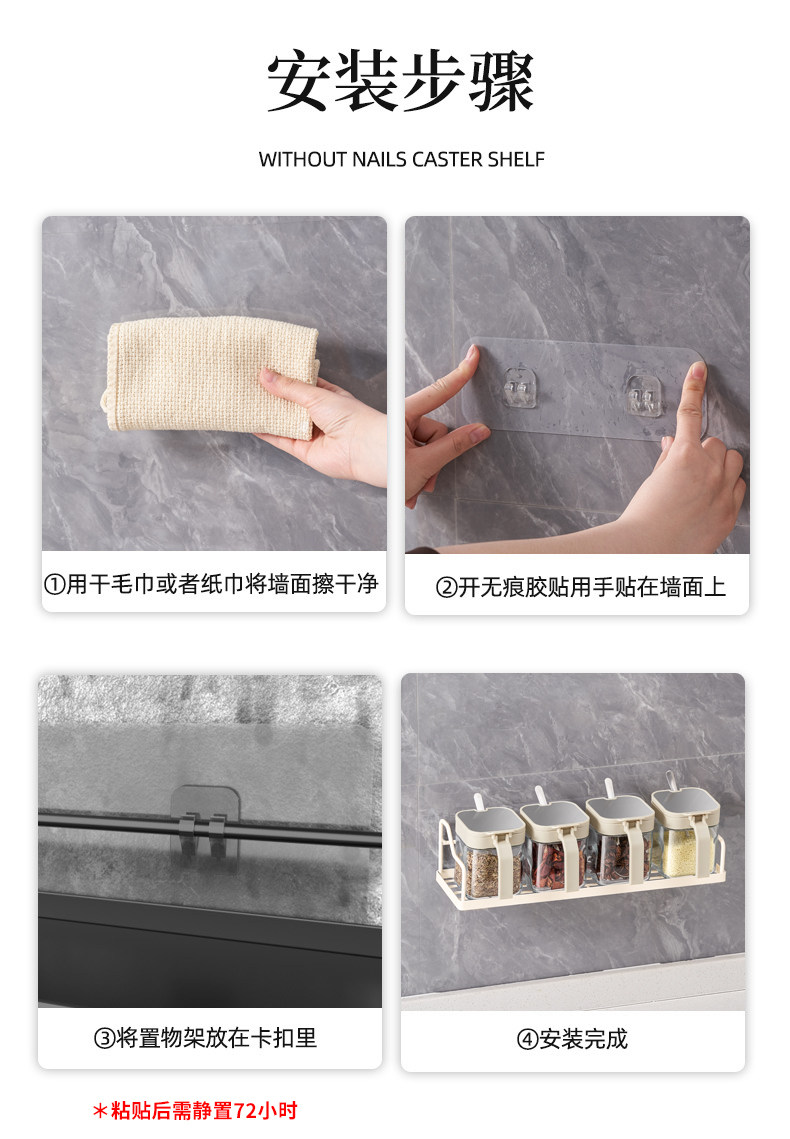 安装步骤

WITHOUT NAILS CASTER SHELF

①用干毛巾或者纸巾将墙面擦干净

②开无痕胶贴用手贴在墙面上

③将置物架放在卡扣里

④安装完成

＊粘贴后需静置72小时