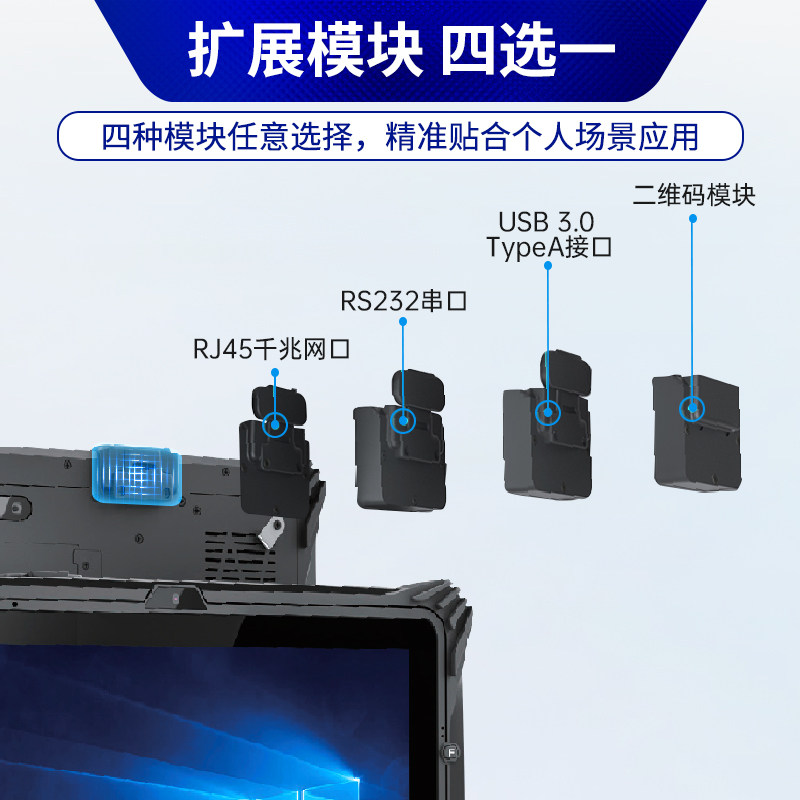 扩展模块 四选一

四种模块任意选择，精准贴合个人场景应用

RJ45千兆网口

RS232串口

USB 3.0
TypeA接口

二维码模块

F