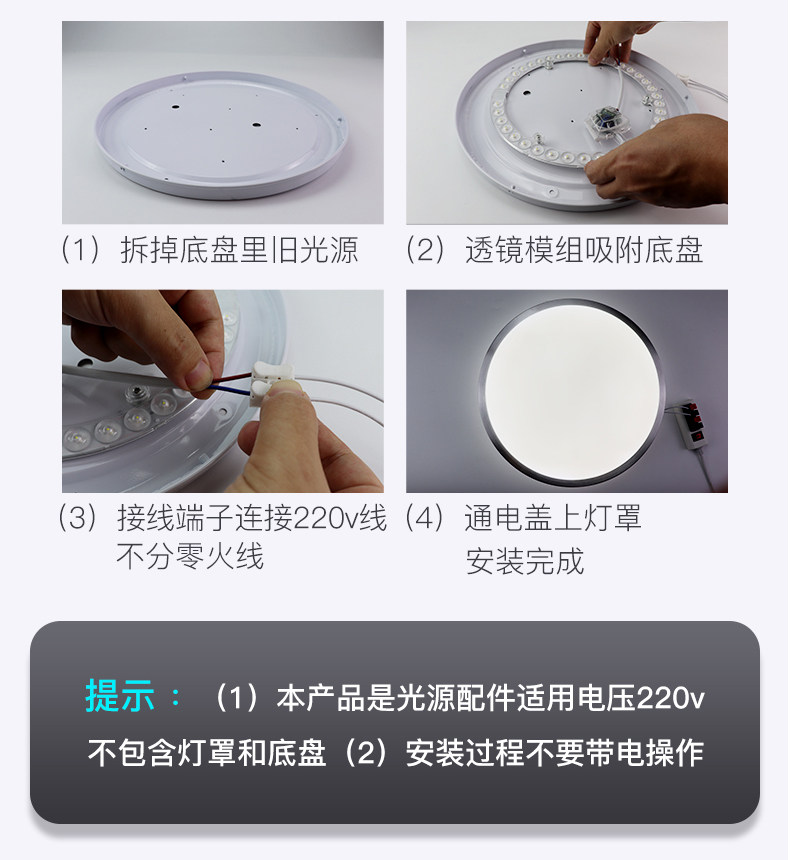 （1）拆掉底盘里旧光源

（2）透镜模组吸附底盘

（3）接线端子连接220v线 不分零火线

（4）通电盖上灯罩 安装完成

提示：（1）本产品是光源配件适用电压220v 不包含灯罩和底盘（2）安装过程不要带电操作