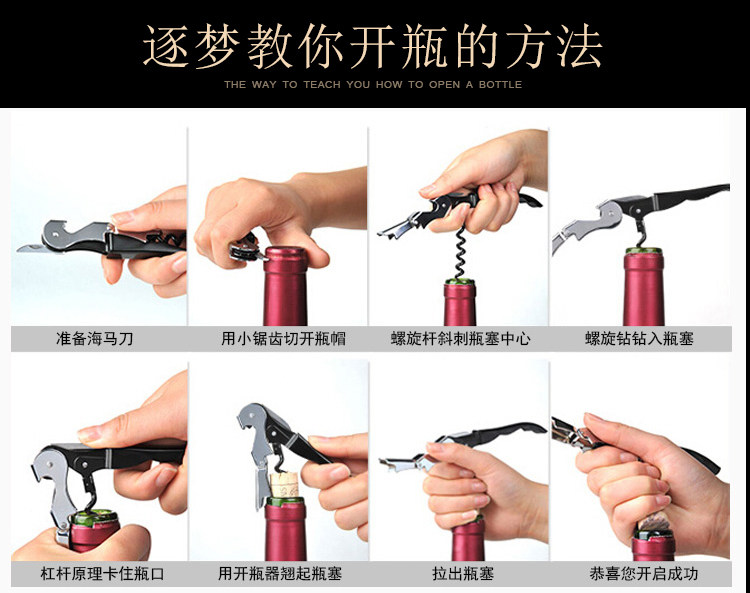 逐梦教你开瓶的方法

THE WAY TO TEACH YOU HOW TO OPEN A BOTTLE

准备海马刀

用小锯齿切开瓶帽

螺旋杆斜刺瓶塞中心

螺旋钻钻入瓶塞

杠杆原理卡住瓶口

用开瓶器翘起瓶塞

拉出瓶塞

恭喜您开启成功